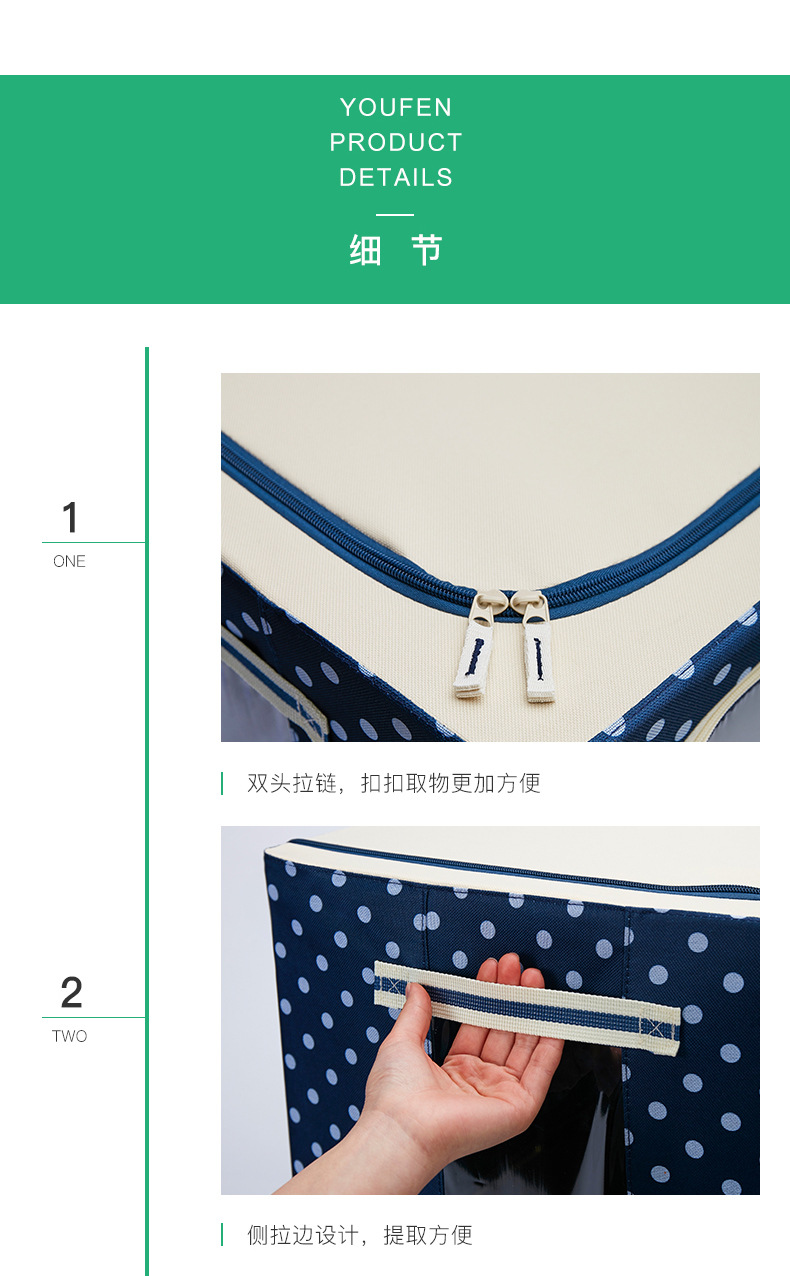 YOUFEN
PRODUCT
DETAILS

细 节

1
ONE

双头拉链，扣扣取物更加方便

2
TWO

侧拉边设计，提取方便