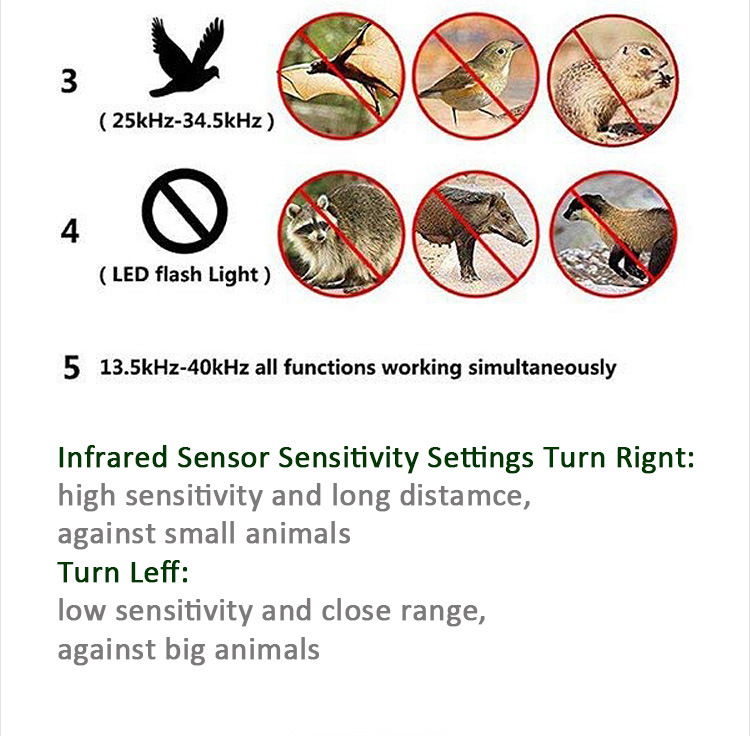 3

( 25kHz-34.5kHz )

4

( LED flash Light )

5 13.5kHz-40kHz all functions working simultaneously

Infrared Sensor Sensitivity Settings Turn Rignt:
high sensitivity and long distamce,
against small animals
Turn Leff:
low sensitivity and close range,
against big animals