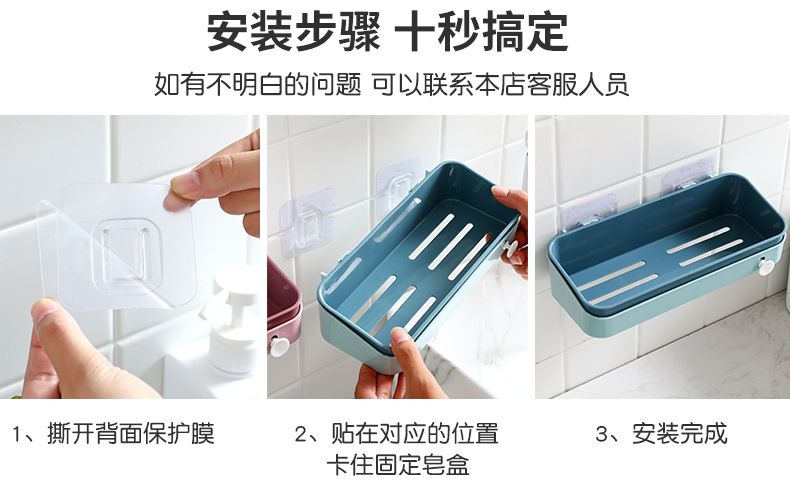 安装步骤 十秒搞定

如有不明白的问题 可以联系本店客服人员

1、撕开背面保护膜

2、贴在对应的位置
卡住固定皂盒

3、安装完成