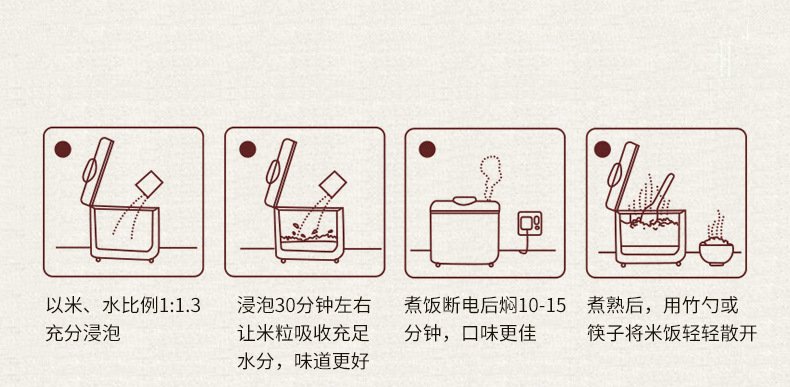 以米、水比例1:1.3充分浸泡

浸泡30分钟左右让米粒吸收充足水分，味道更好

煮饭断电后焖10-15分钟，口味更佳

煮熟后，用竹勺或筷子将米饭轻轻散开