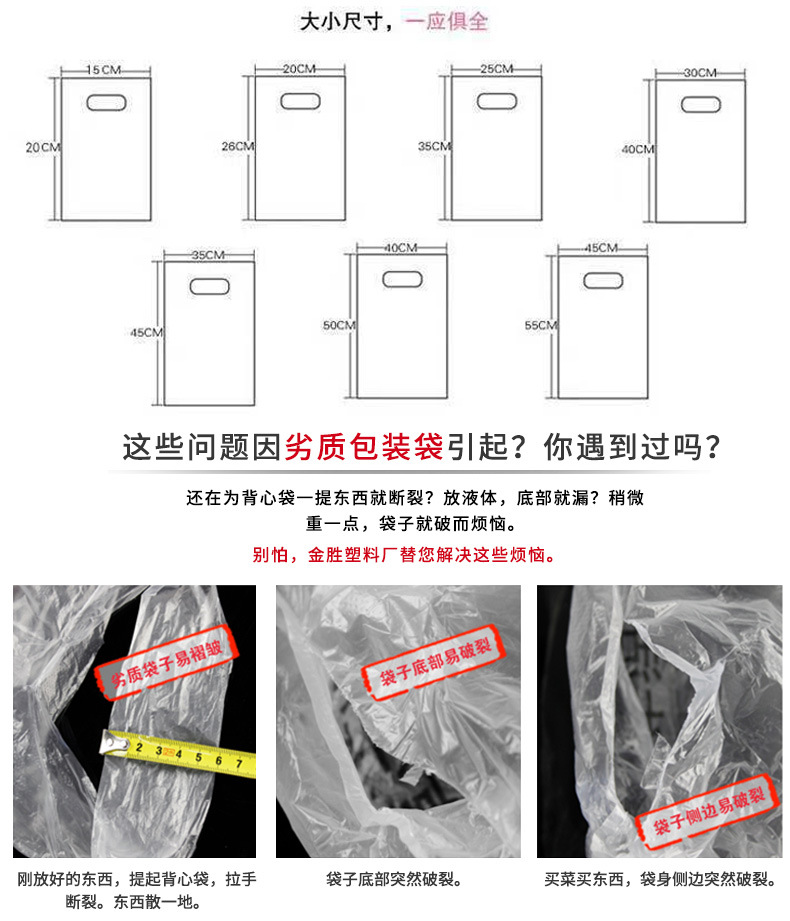 大小尺寸，一应俱全

15CM
20CM

20CM
26CM

25CM
35CM

30CM
40CM

35CM
45CM

40CM
50CM

45CM
55CM

这些问题因劣质包装袋引起？你遇到过吗？

还在为背心袋一提东西就断裂？放液体，底部就漏？稍微重一点，袋子就破而烦恼。

别怕，金胜塑料厂替您解决这些烦恼。

劣质袋子易褶皱

2 3 4 5 6 7

袋子底部易破裂

袋子侧边易破裂

刚放好的东西，提起背心袋，拉手断裂。东西散一地。

袋子底部突然破裂。

买菜买东西，袋身侧边突然破裂。