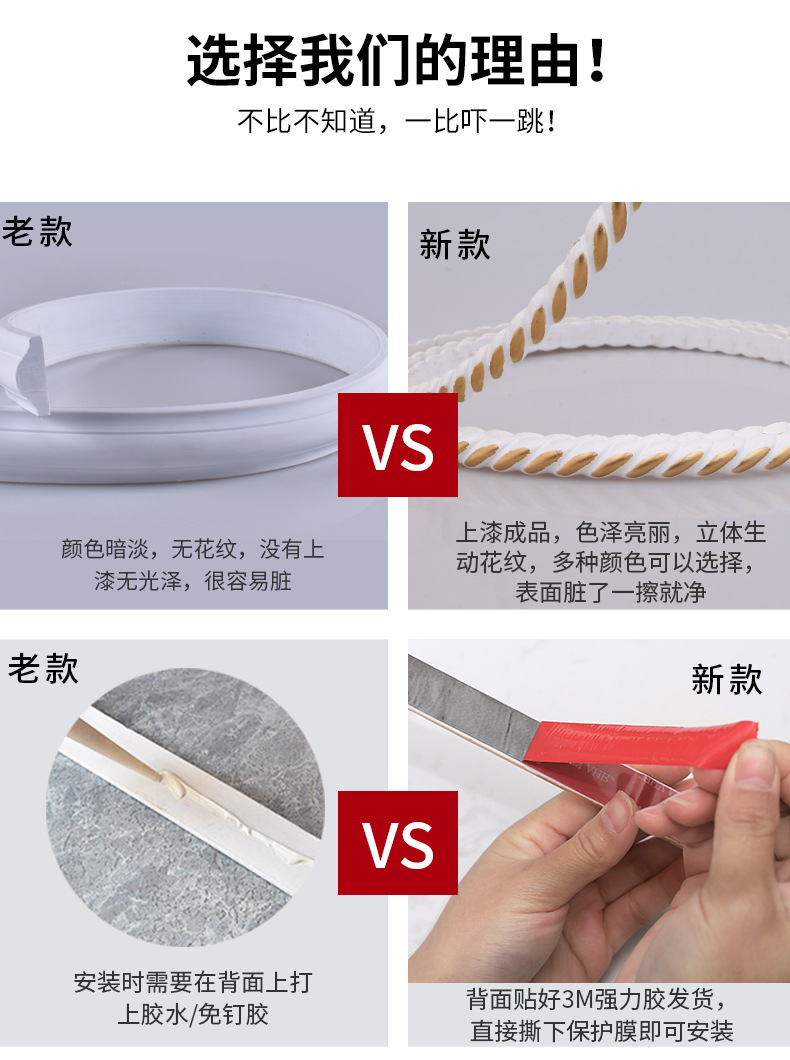 选择我们的理由！

不比不知道，一比吓一跳！

老款

颜色暗淡，无花纹，没有上漆无光泽，很容易脏

VS

新款

上漆成品，色泽亮丽，立体生动花纹，多种颜色可以选择，表面脏了一擦就净

老款

安装时需要在背面上打上胶水/免钉胶

VS

新款

背面贴好3M强力胶发货，直接撕下保护膜即可安装