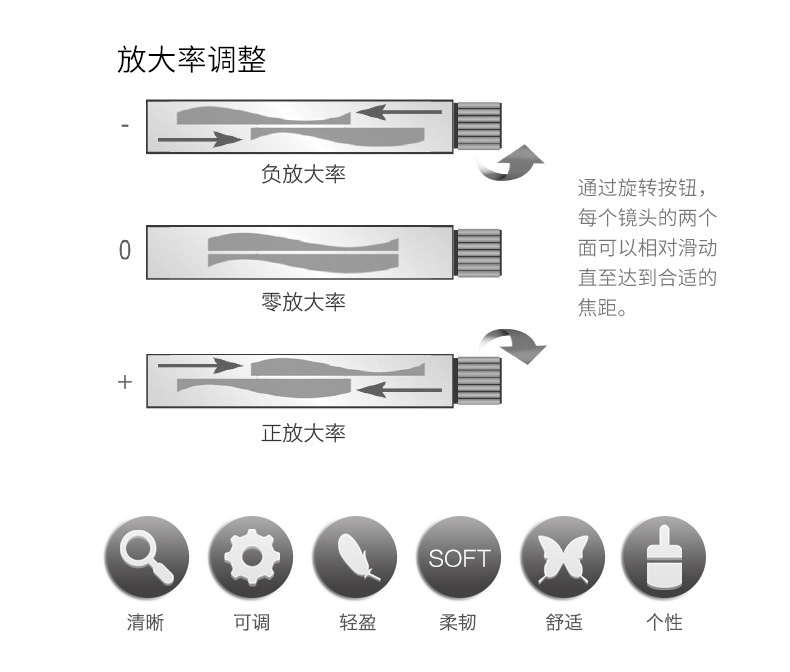 放大率调整

-

负放大率

0

零放大率

+

正放大率

通过旋转按钮，每个镜头的两个面可以相对滑动直至达到合适的焦距。

SOFT

清晰 可调 轻盈 柔韧 舒适 个性