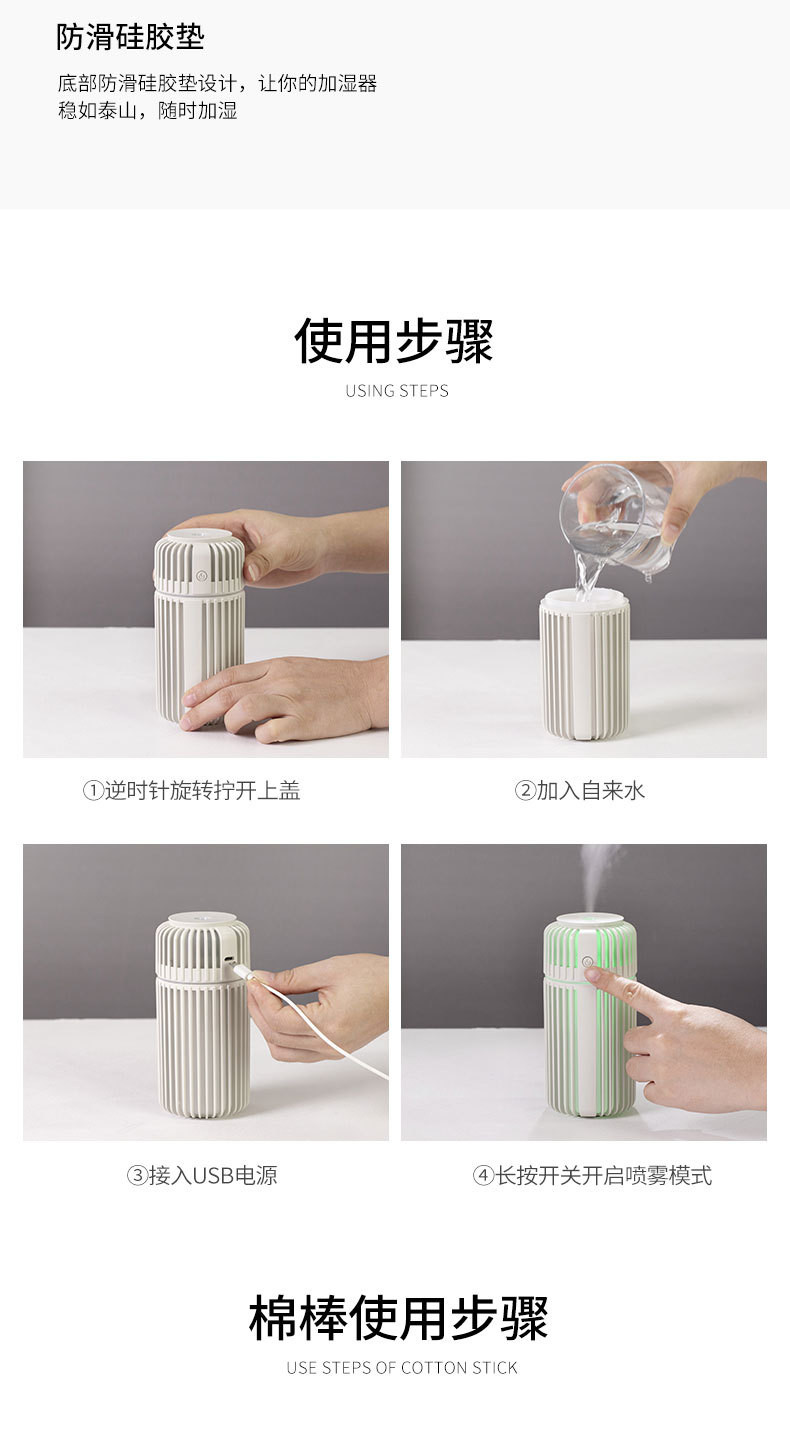 防滑硅胶垫

底部防滑硅胶垫设计，让你的加湿器稳如泰山，随时加湿

使用步骤

USING STEPS

①逆时针旋转拧开上盖

②加入自来水

③接入USB电源

④长按开关开启喷雾模式

棉棒使用步骤

USE STEPS OF COTTON STICK