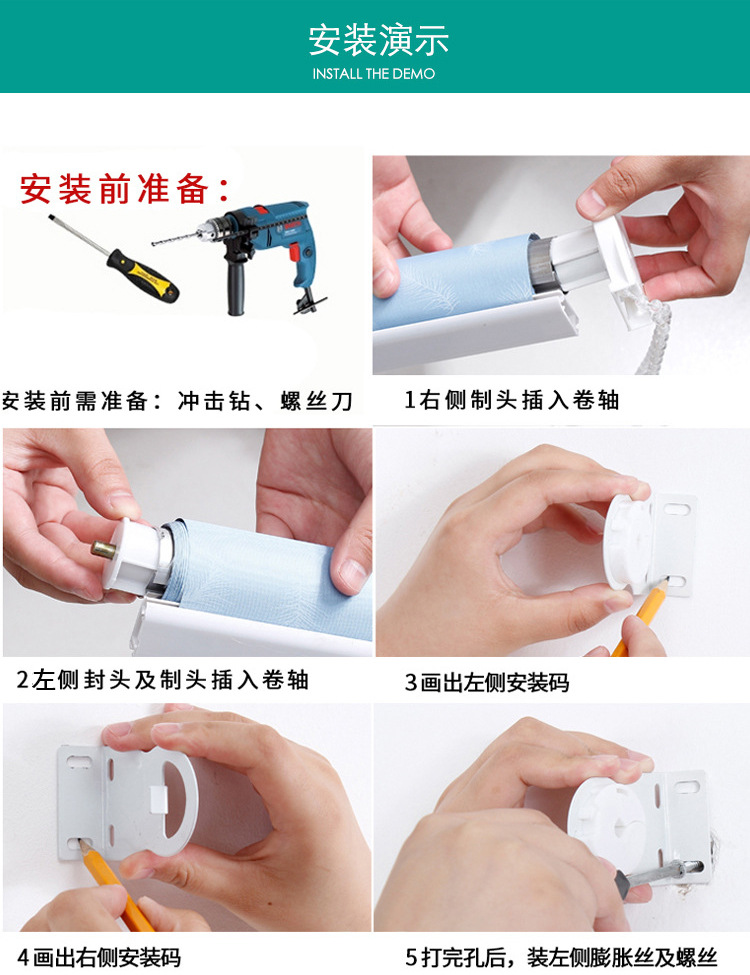 安装演示
INSTALL THE DEMO

安装前准备：

安装前需准备：冲击钻、螺丝刀

1右侧制头插入卷轴

2左侧封头及制头插入卷轴

3画出左侧安装码

4画出右侧安装码

5打完孔后，装左侧膨胀丝及螺丝