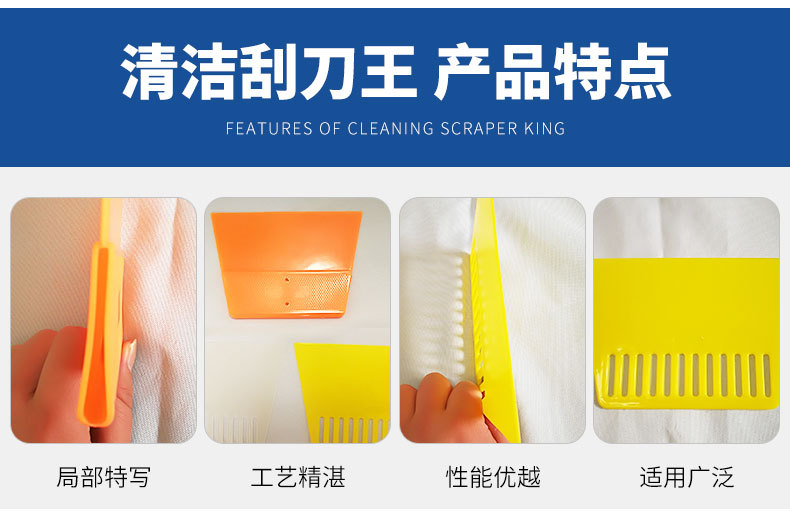 清洁刮刀王 产品特点

FEATURES OF CLEANING SCRAPER KING

局部特写

工艺精湛

性能优越

适用广泛