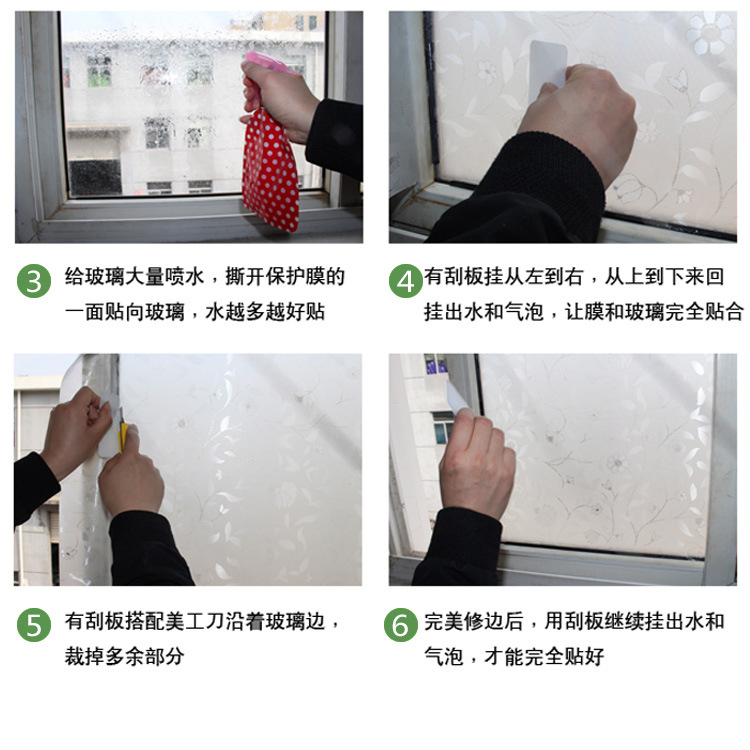 3 给玻璃大量喷水，撕开保护膜的一面贴向玻璃，水越多越好贴

4 有刮板挂从左到右，从上到下来回挂出水和气泡，让膜和玻璃完全贴合

5 有刮板搭配美工刀沿着玻璃边，裁掉多余部分

6 完美修边后，用刮板继续挂出水和气泡，才能完全贴好