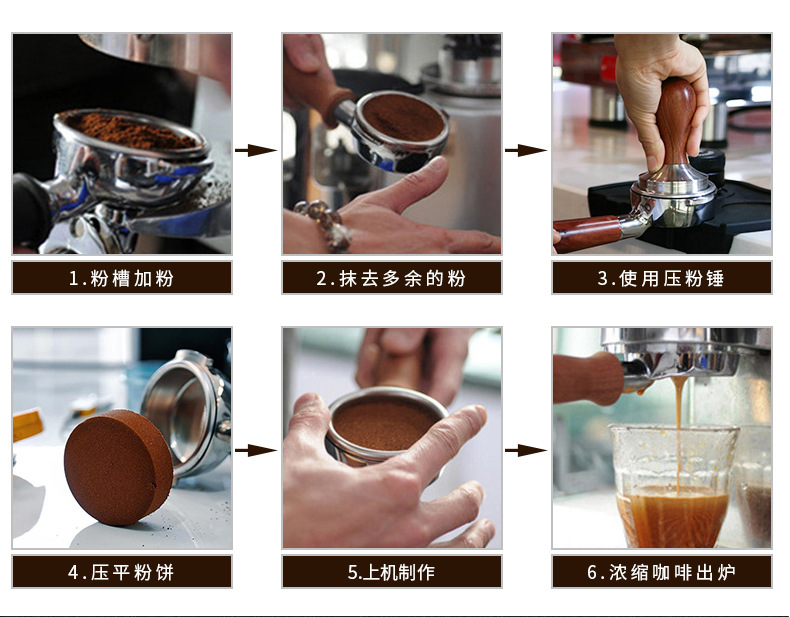 1.粉槽加粉

2.抹去多余的粉

3.使用压粉锤

4.压平粉饼

5.上机制作

6.浓缩咖啡出炉