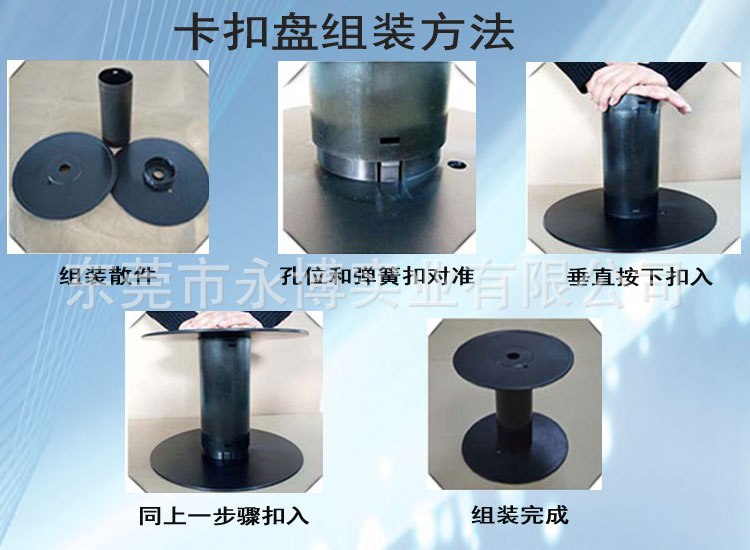 卡扣盘组装方法

组装散件

孔位和弹簧扣对准

垂直按下扣入

东莞市永博实业有限公司

同上一步骤扣入

组装完成