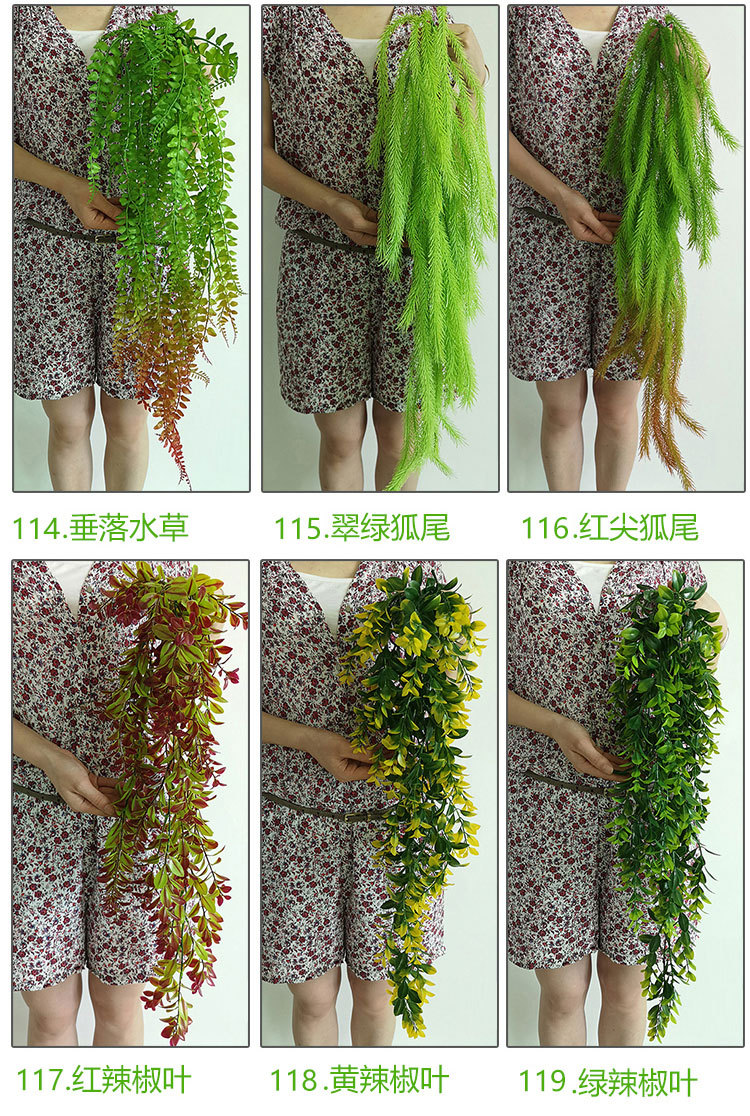 114.垂落水草

115.翠绿狐尾

116.红尖狐尾

117.红辣椒叶

118.黄辣椒叶

119.绿辣椒叶