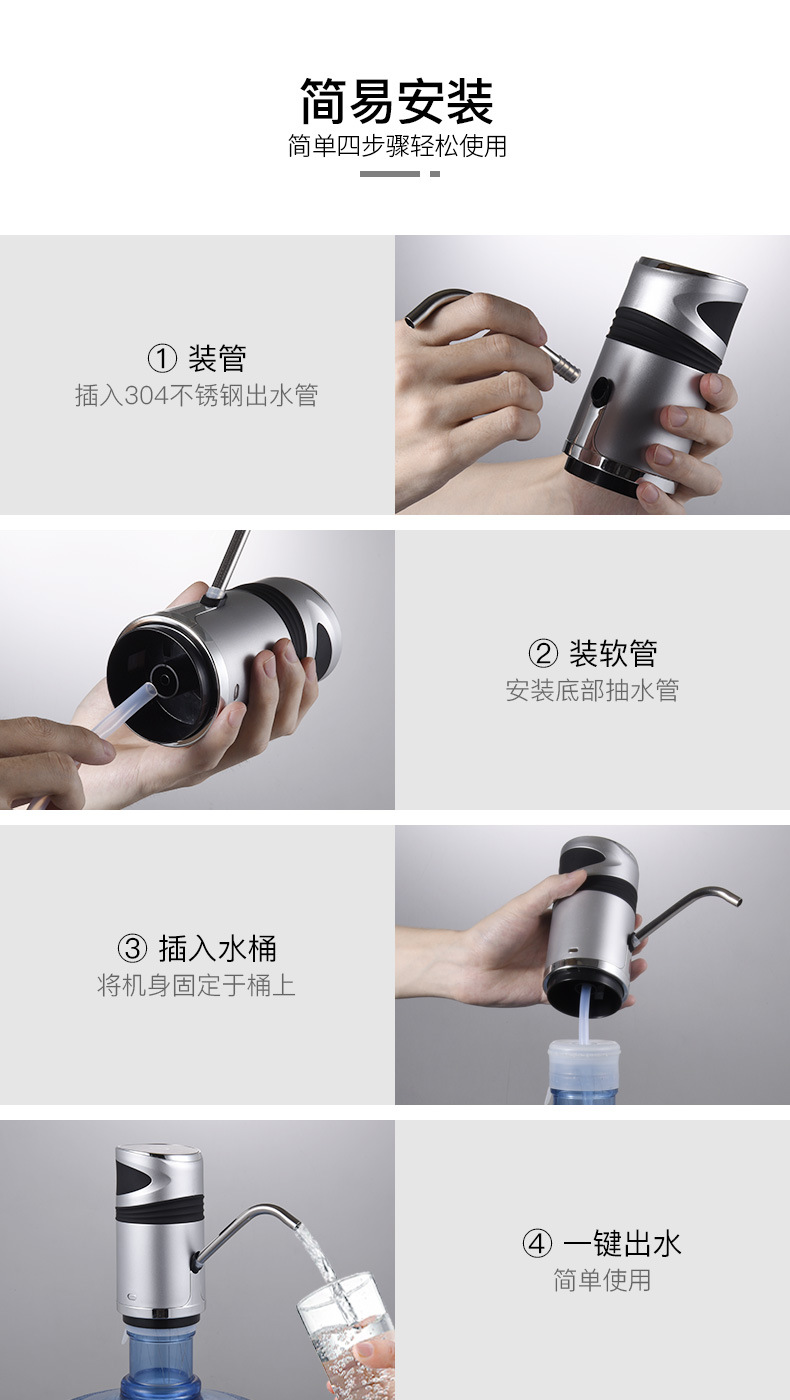 简易安装
简单四步骤轻松使用

① 装管
插入304不锈钢出水管

② 装软管
安装底部抽水管

③ 插入水桶
将机身固定于桶上

④ 一键出水
简单使用