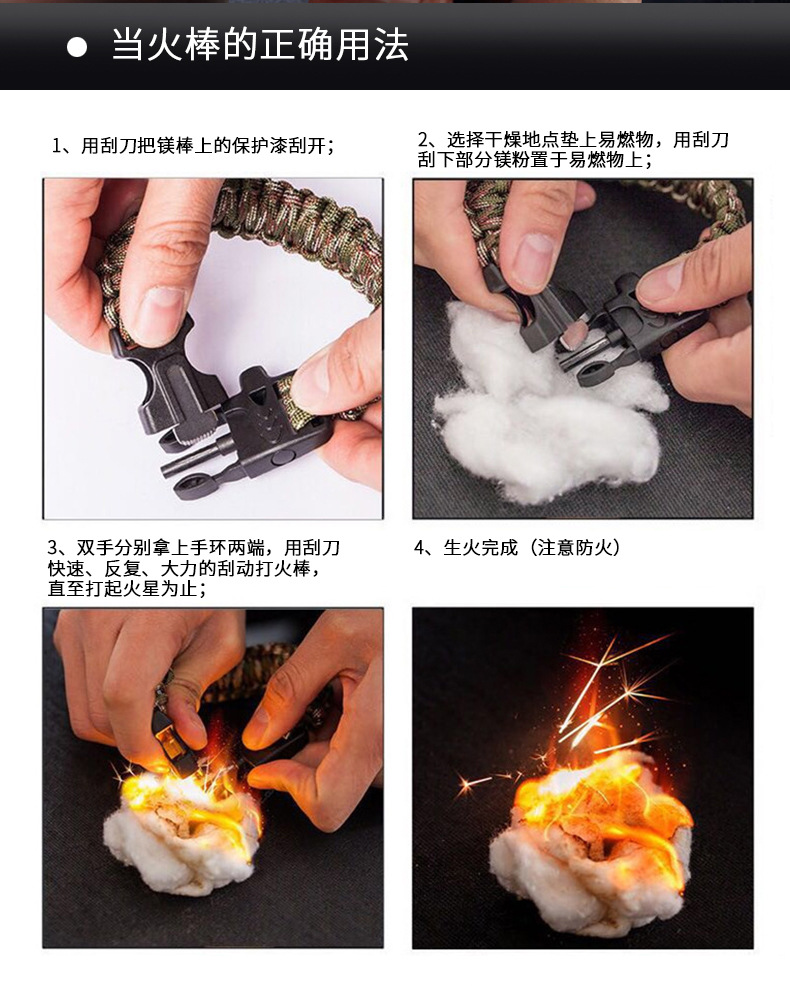 ● 当火棒的正确用法

1、用刮刀把镁棒上的保护漆刮开；

2、选择干燥地点垫上易燃物，用刮刀刮下部分镁粉置于易燃物上；

3、双手分别拿上手环两端，用刮刀快速、反复、大力的刮动打火棒，直至打起火星为止；

4、生火完成（注意防火）