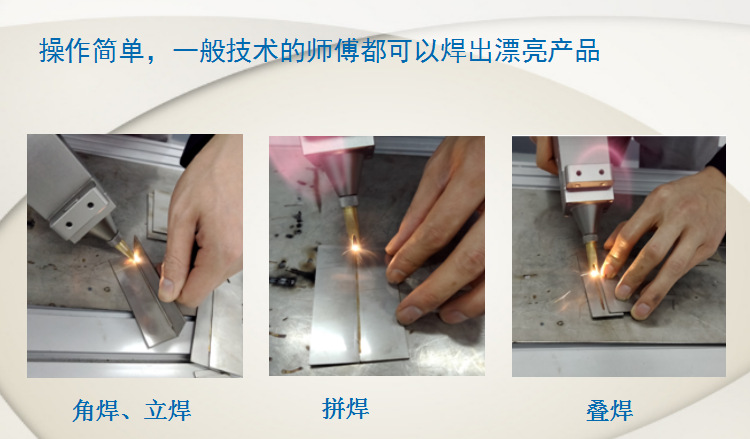 操作简单，一般技术的师傅都可以焊出漂亮产品

角焊、立焊

拼焊

叠焊