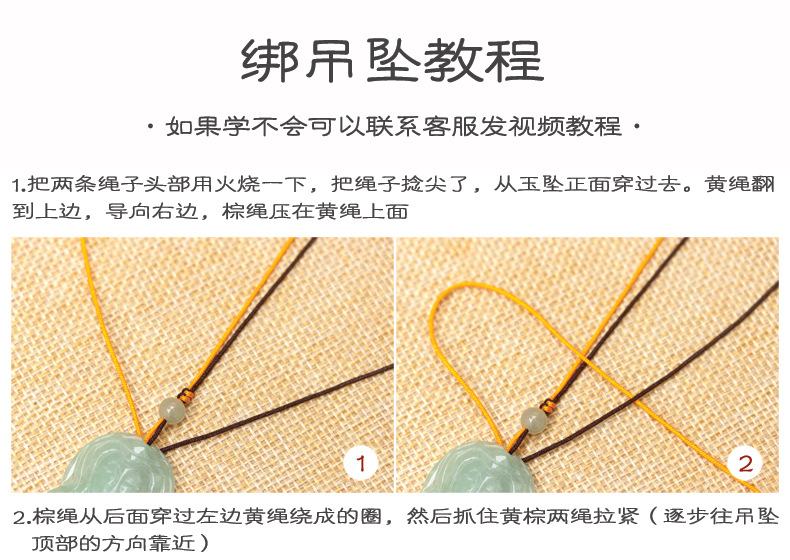 绑吊坠教程

· 如果学不会可以联系客服发视频教程 ·

1.把两条绳子头部用火烧一下，把绳子捻尖了，从玉坠正面穿过去。黄绳翻到上边，导向右边，棕绳压在黄绳上面

1

2

2.棕绳从后面穿过左边黄绳绕成的圈，然后抓住黄棕两绳拉紧（逐步往吊坠顶部的方向靠近）