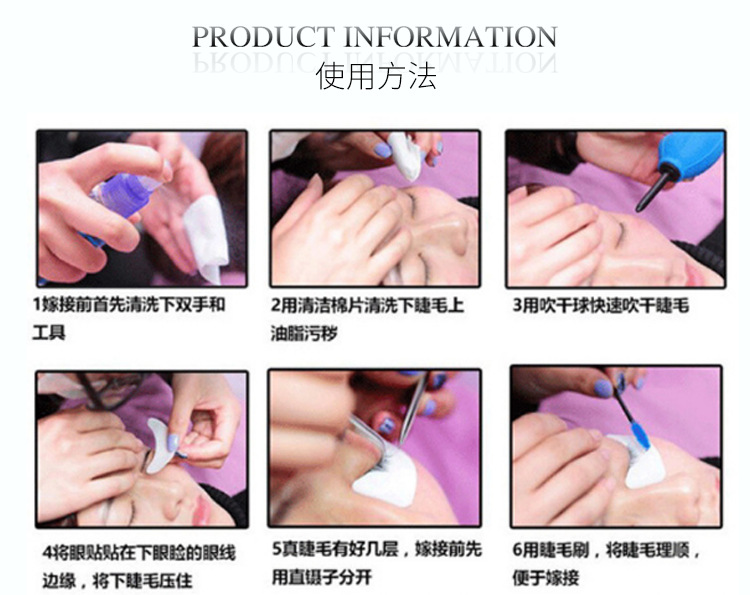 PRODUCT INFORMATION

使用方法

1嫁接前首先清洗下双手和工具

2用清洁棉片清洗下睫毛上油脂污秽

3用吹干球快速吹干睫毛

4将眼贴贴在下眼睑的眼线边缘，将下睫毛压住

5真睫毛有好几层，嫁接前先用直镊子分开

6用睫毛刷，将睫毛理顺，便于嫁接