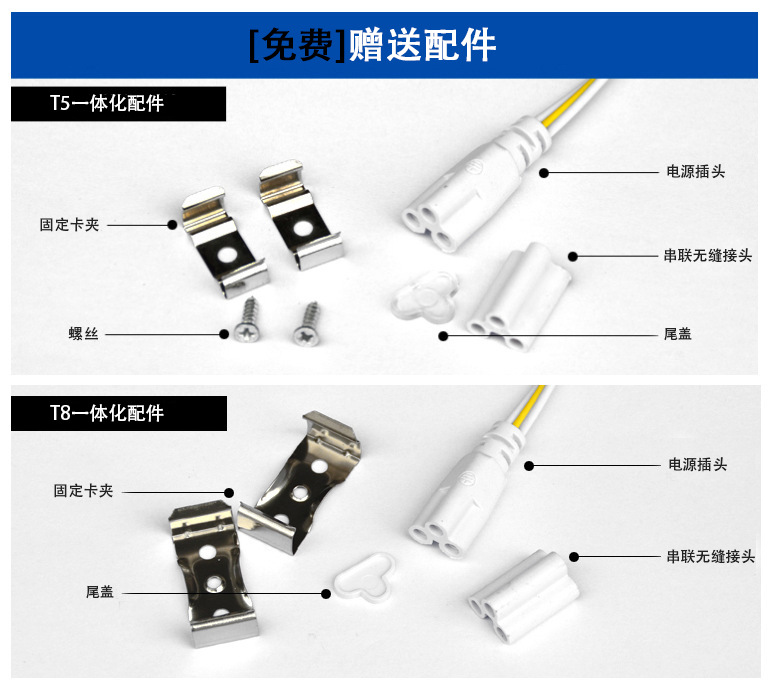 [免费]赠送配件

T5一体化配件

电源插头

固定卡夹

串联无缝接头

螺丝

尾盖

T8一体化配件

电源插头

固定卡夹

串联无缝接头

尾盖