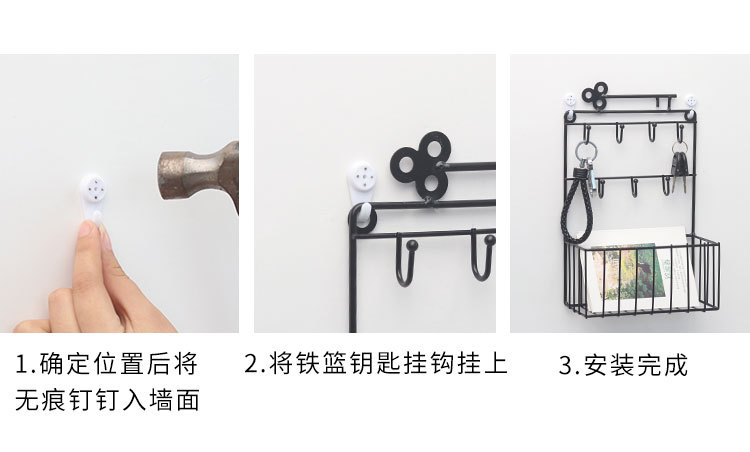 1.确定位置后将无痕钉钉入墙面

2.将铁篮钥匙挂钩挂上

3.安装完成