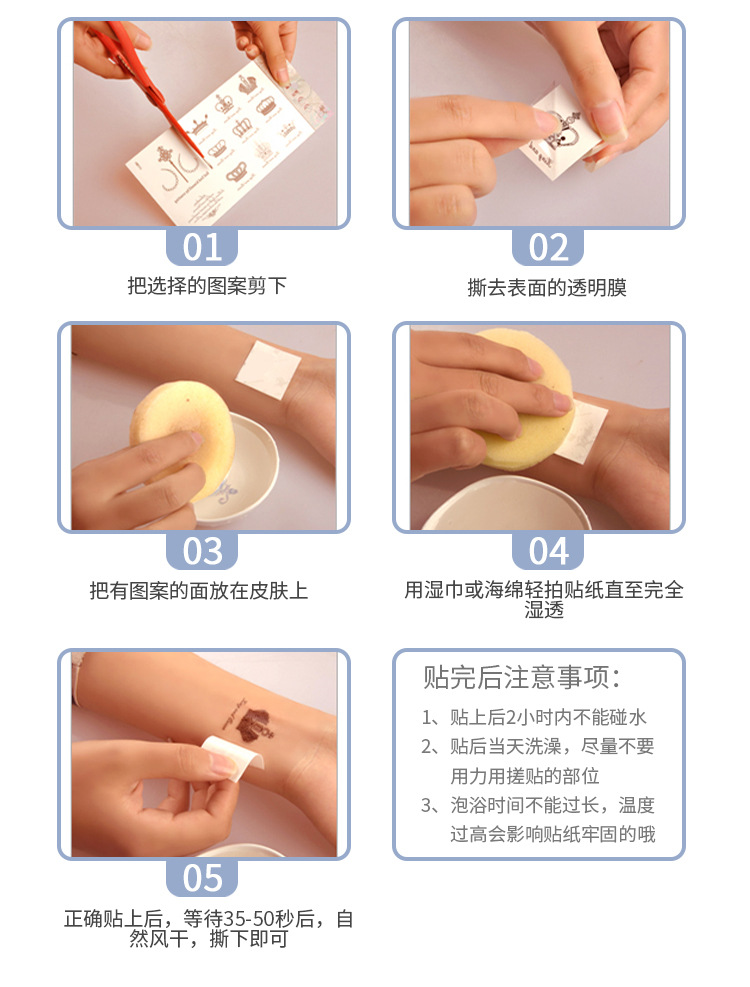 01

把选择的图案剪下

02

撕去表面的透明膜

03

把有图案的面放在皮肤上

04

用湿巾或海绵轻拍贴纸直至完全湿透

05

正确贴上后，等待35-50秒后，自然风干，撕下即可

贴完后注意事项：

1、贴上后2小时内不能碰水

2、贴后当天洗澡，尽量不要用力用搓贴的部位

3、泡浴时间不能过长，温度过高会影响贴纸牢固的哦