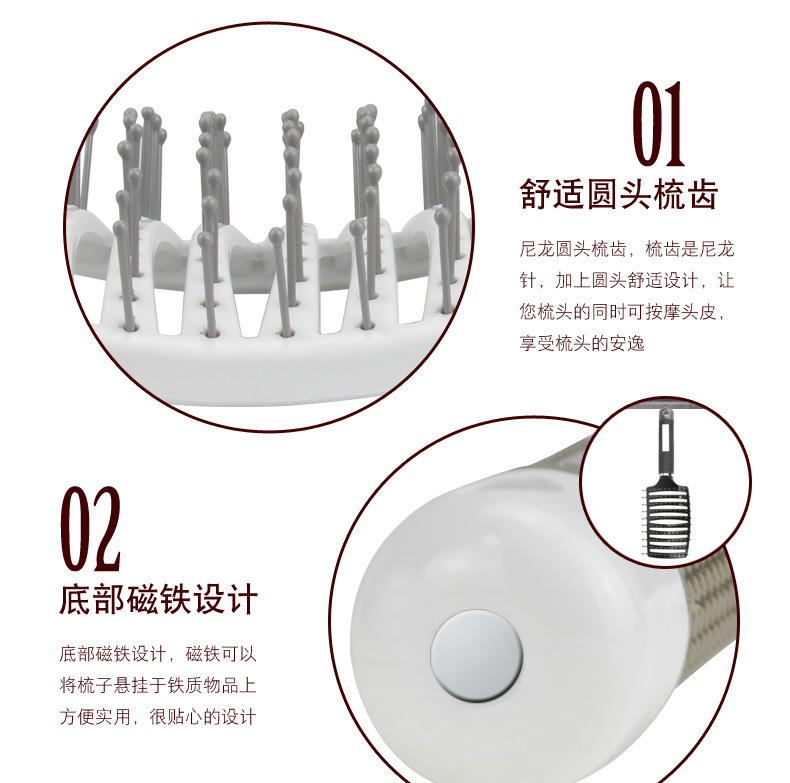 01
舒适圆头梳齿

尼龙圆头梳齿，梳齿是尼龙针，加上圆头舒适设计，让您梳头的同时可按摩头皮，享受梳头的安逸

02
底部磁铁设计

底部磁铁设计，磁铁可以将梳子悬挂于铁质物品上方便实用，很贴心的设计