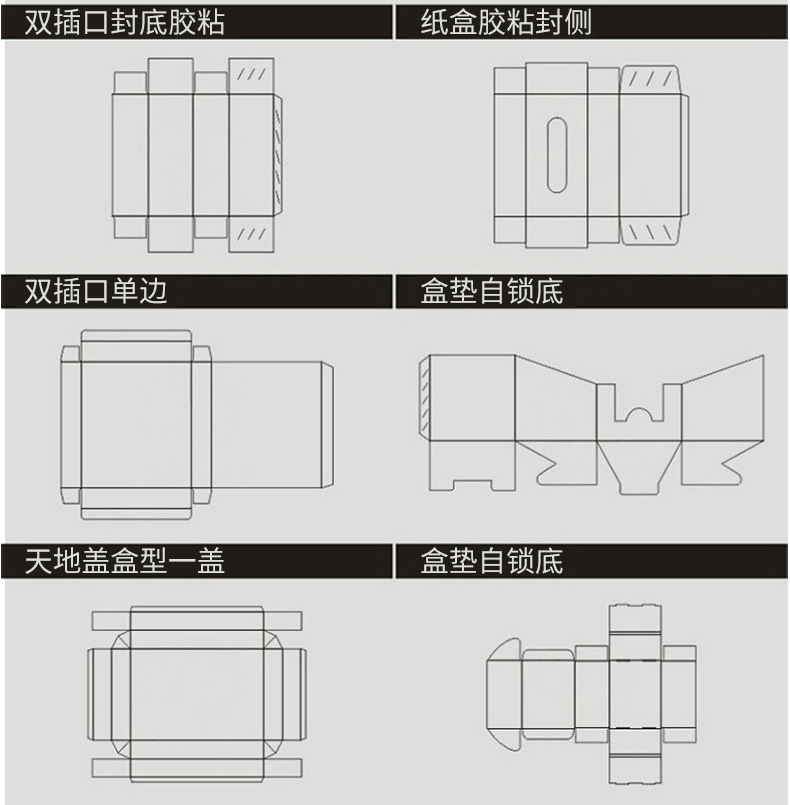 双插口封底胶粘

纸盒胶粘封侧

双插口单边

盒垫自锁底

天地盖盒型一盖

盒垫自锁底