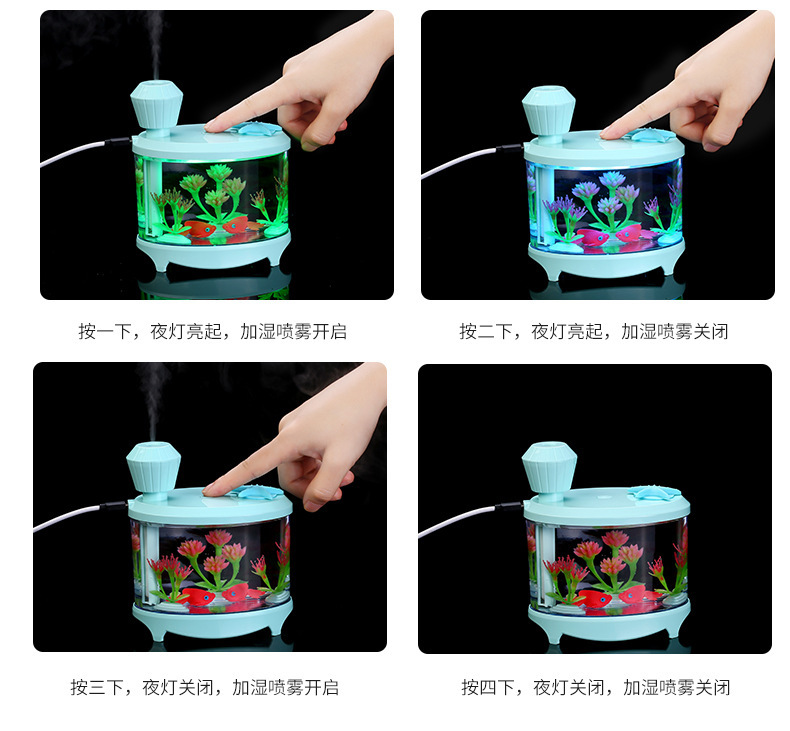 按一下，夜灯亮起，加湿喷雾开启

按二下，夜灯亮起，加湿喷雾关闭

按三下，夜灯关闭，加湿喷雾开启

按四下，夜灯关闭，加湿喷雾关闭