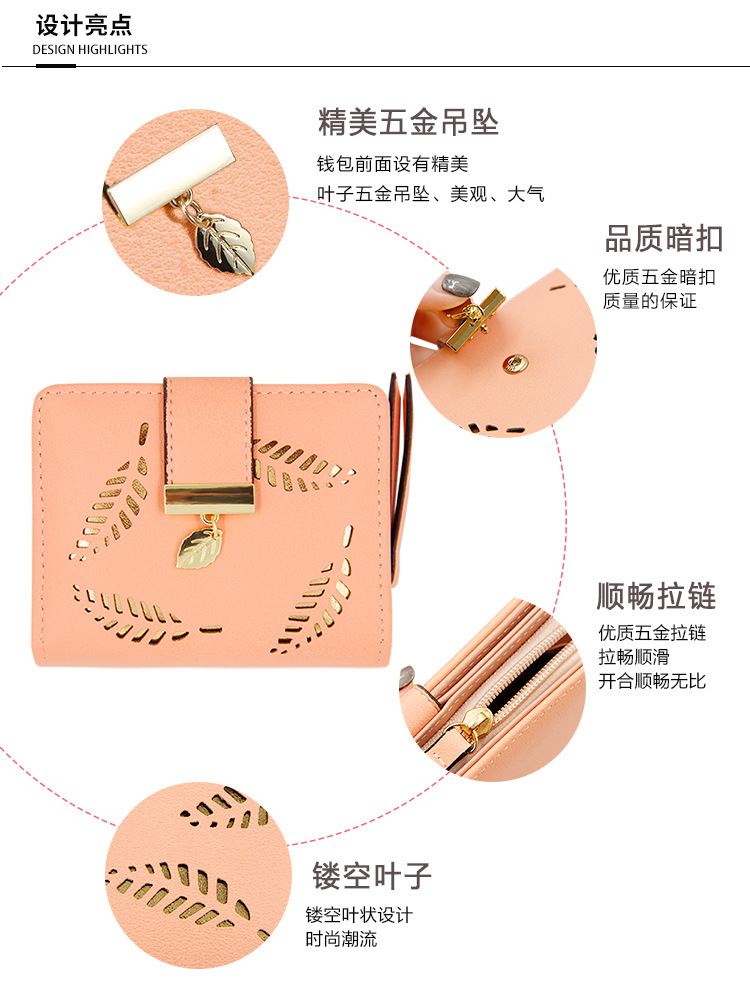 设计亮点
DESIGN HIGHLIGHTS

精美五金吊坠
钱包前面设有精美
叶子五金吊坠、美观、大气

品质暗扣
优质五金暗扣
质量的保证

顺畅拉链
优质五金拉链
拉畅顺滑
开合顺畅无比

镂空叶子
镂空叶状设计
时尚潮流