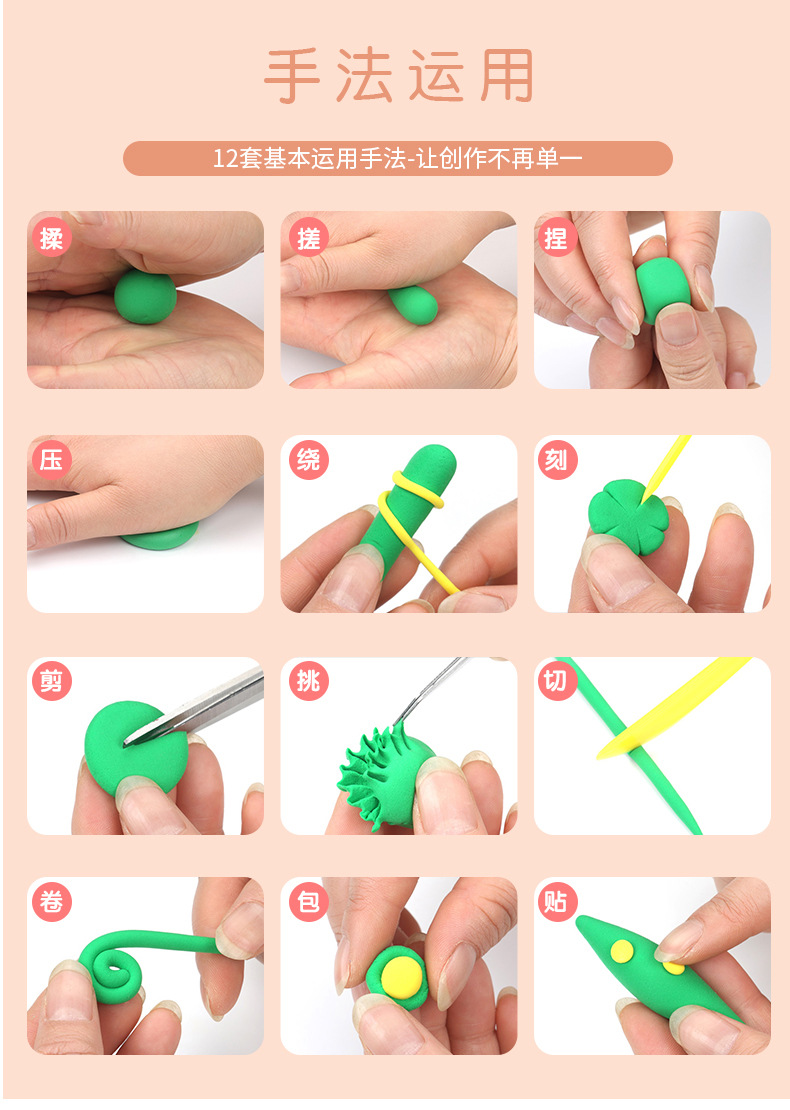 手法运用

12套基本运用手法-让创作不再单一

揉

搓

捏

压

绕

刻

剪

挑

切

卷

包

贴