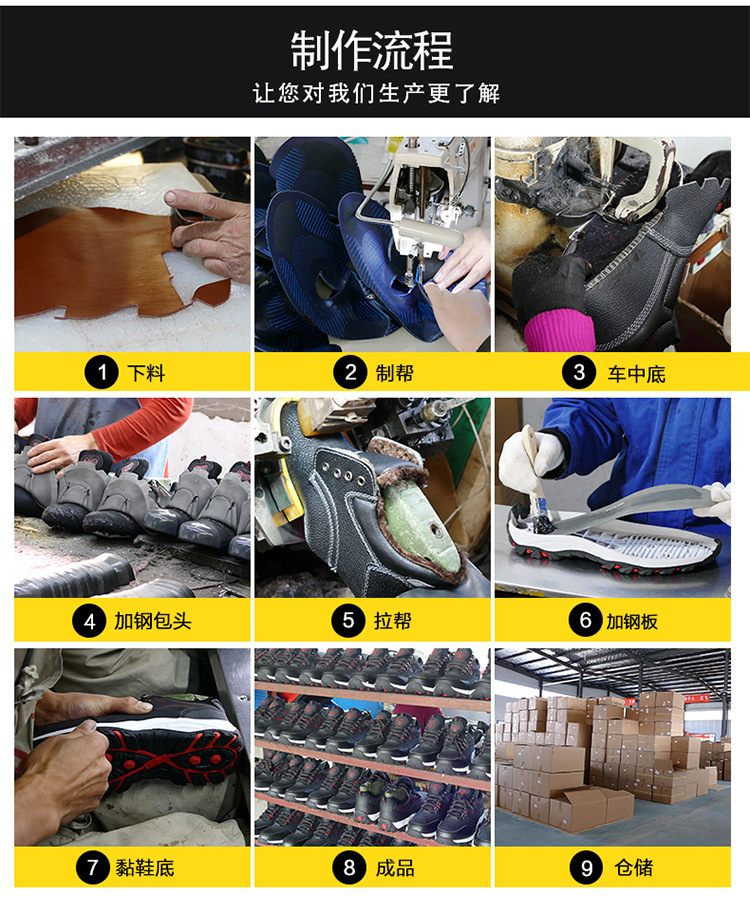 制作流程

让您对我们生产更了解

1 下料

2 制帮

3 车中底

4 加钢包头

5 拉帮

6 加钢板

7 黏鞋底

8 成品

9 仓储