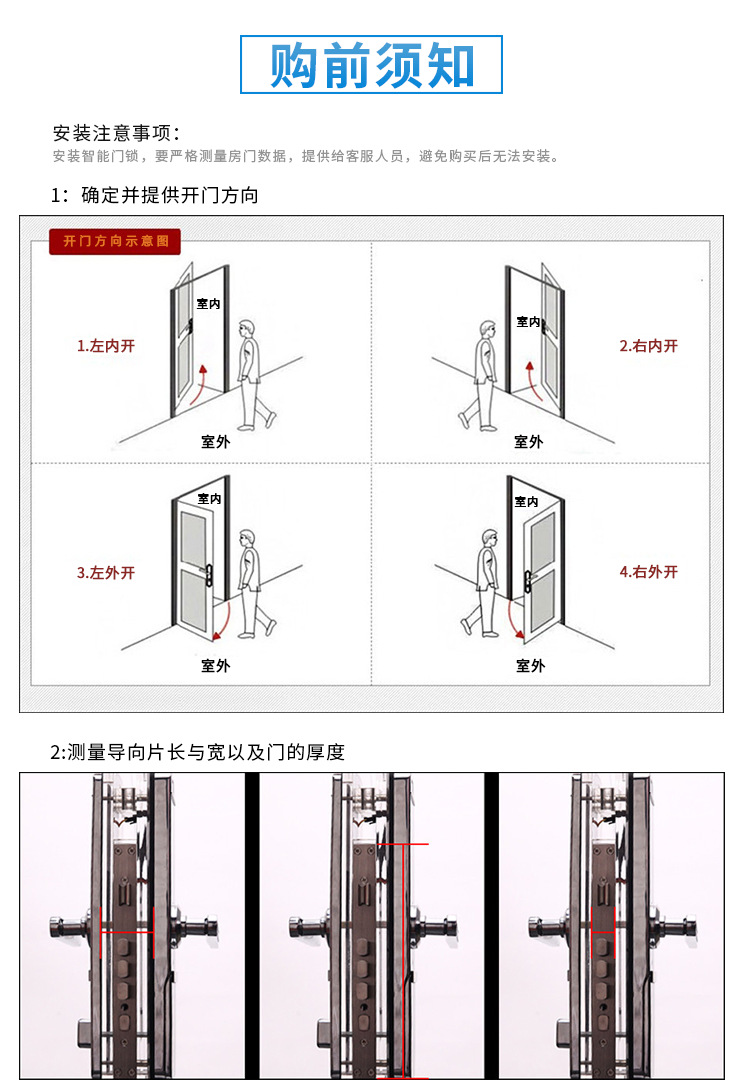 购前须知

安装注意事项：
安装智能门锁，要严格测量房门数据，提供给客服人员，避免购买后无法安装。

1：确定并提供开门方向

开门方向示意图

室内
1.左内开
室外

室内
2.右内开
室外

室内
3.左外开
室外

室内
4.右外开
室外

2:测量导向片长与宽以及门的厚度