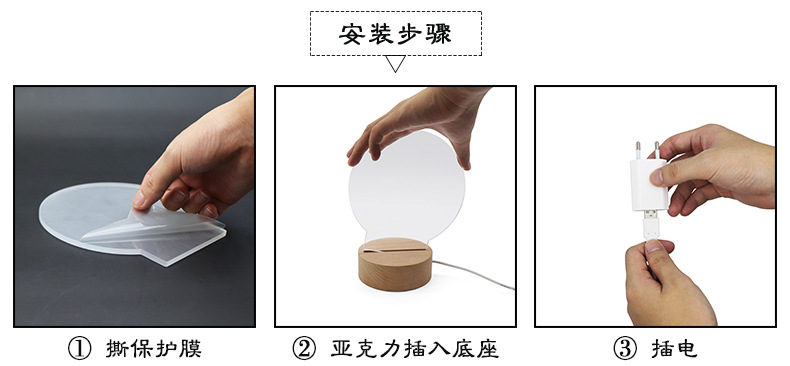 安装步骤

① 撕保护膜

② 亚克力插入底座

③ 插电