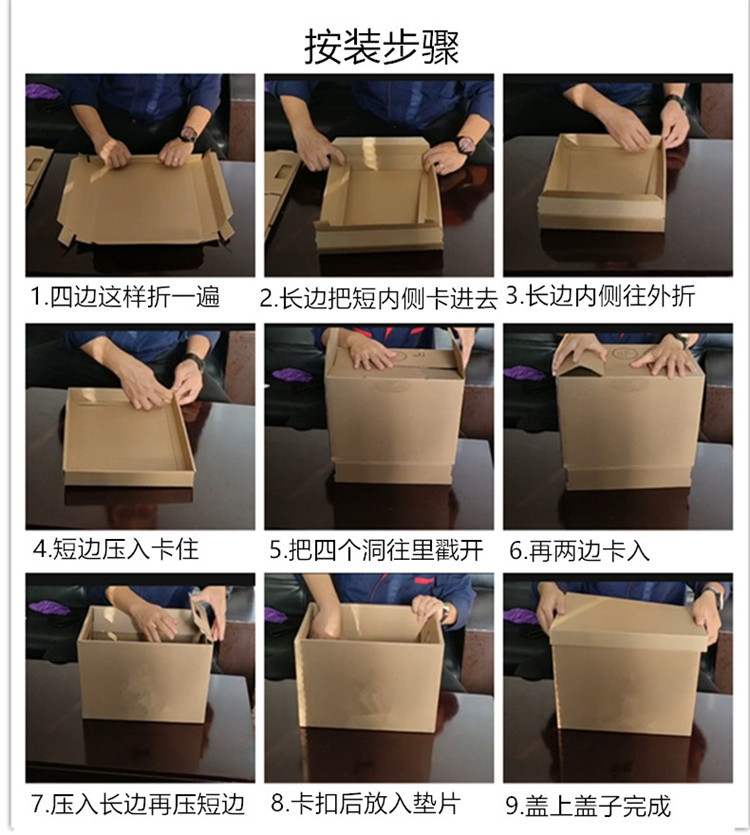 按装步骤

1.四边这样折一遍

2.长边把短内侧卡进去

3.长边内侧往外折

4.短边压入卡住

5.把四个洞往里戳开

6.再两边卡入

7.压入长边再压短边

8.卡扣后放入垫片

9.盖上盖子完成