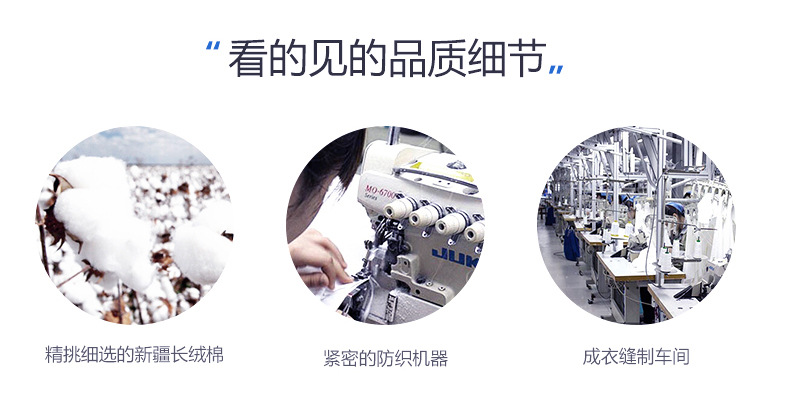 “看的见的品质细节„

MO-6700 Series

JUKI

精挑细选的新疆长绒棉

紧密的防织机器

成衣缝制车间