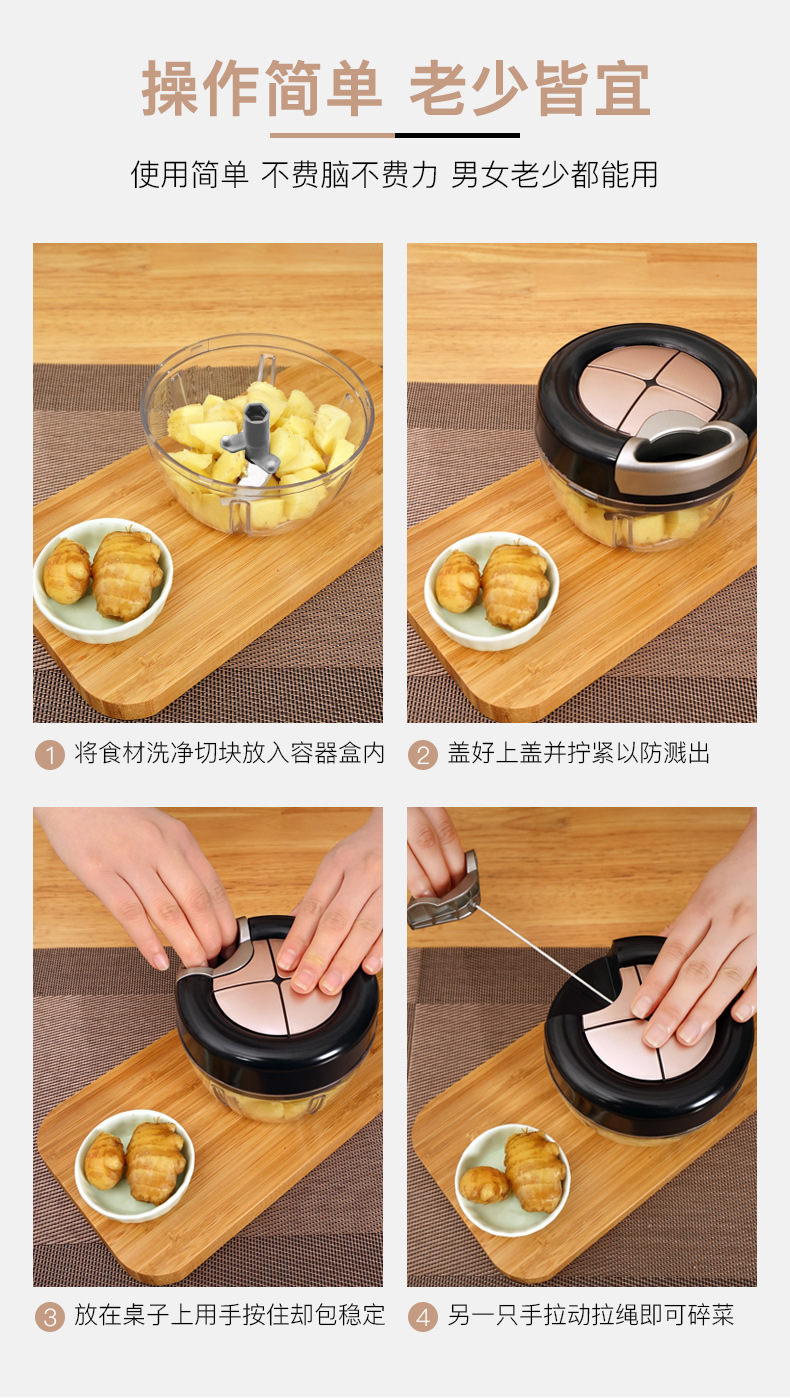 操作简单 老少皆宜

使用简单 不费脑不费力 男女老少都能用

1 将食材洗净切块放入容器盒内

2 盖好上盖并拧紧以防溅出

3 放在桌子上用手按住却包稳定

4 另一只手拉动拉绳即可碎菜