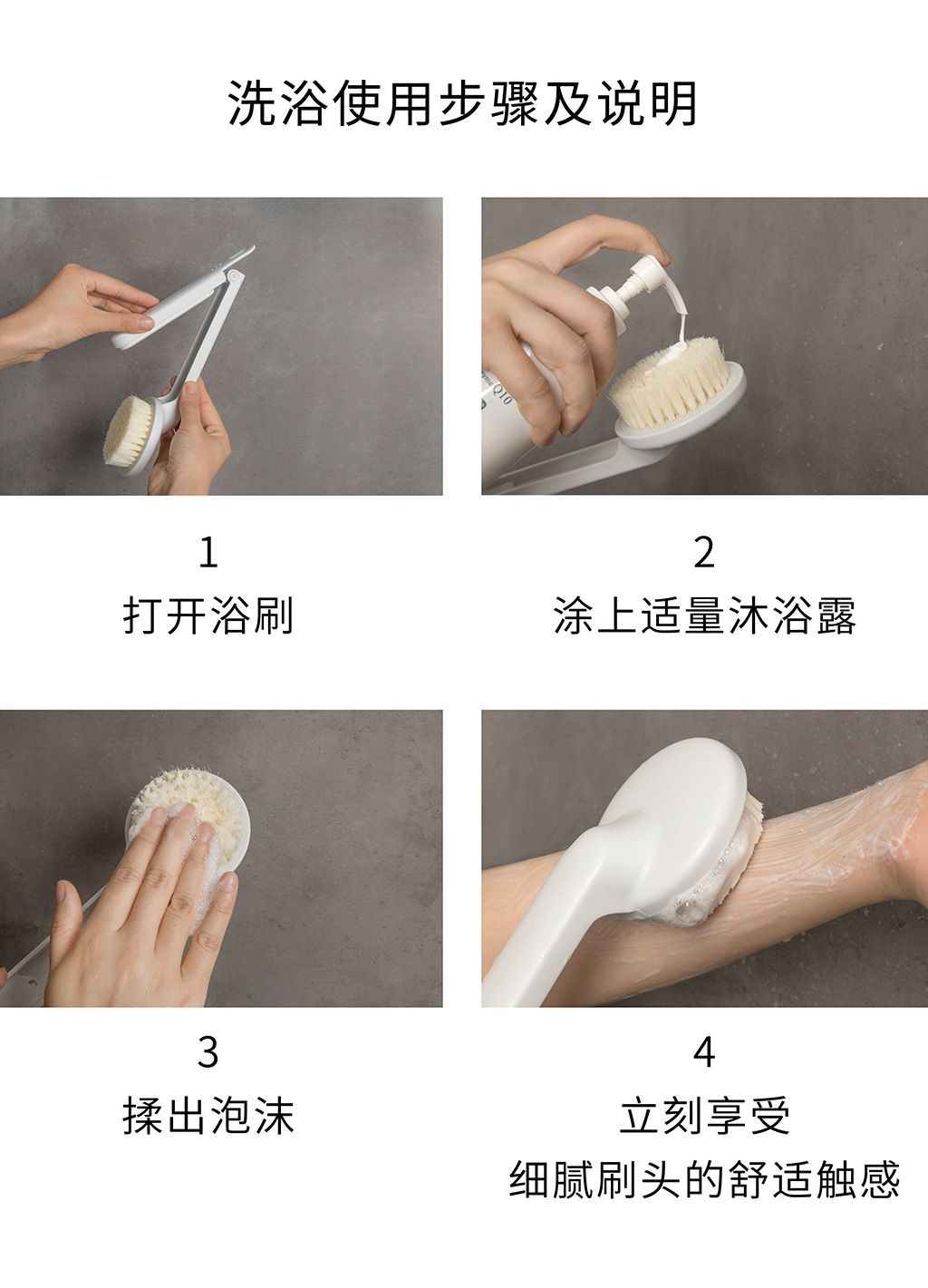 洗浴使用步骤及说明

Q10

1
打开浴刷

2
涂上适量沐浴露

3
揉出泡沫

4
立刻享受
细腻刷头的舒适触感