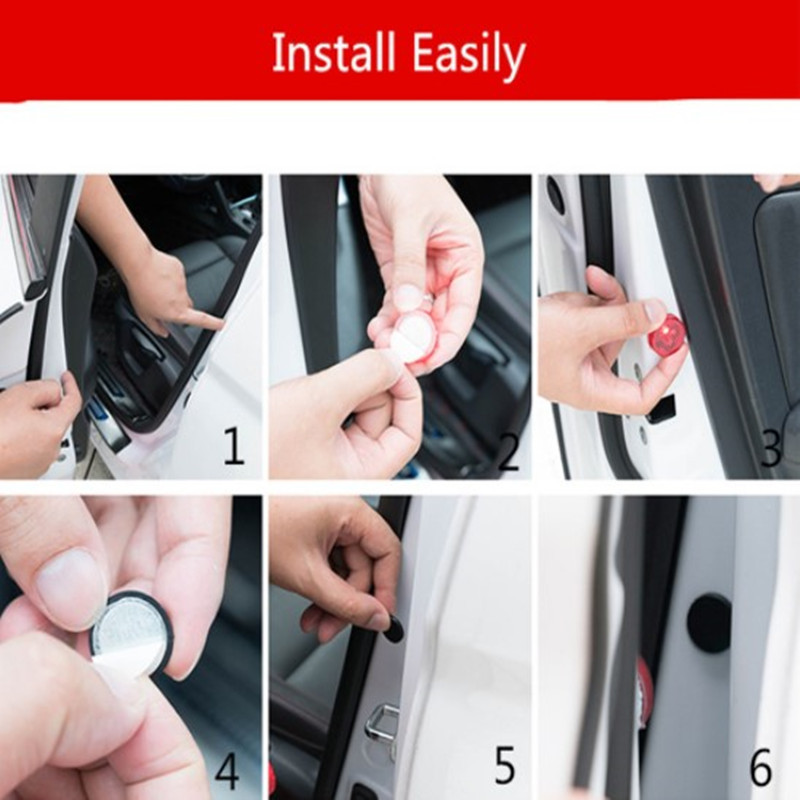 Install Easily

1

2

3

4

5

6