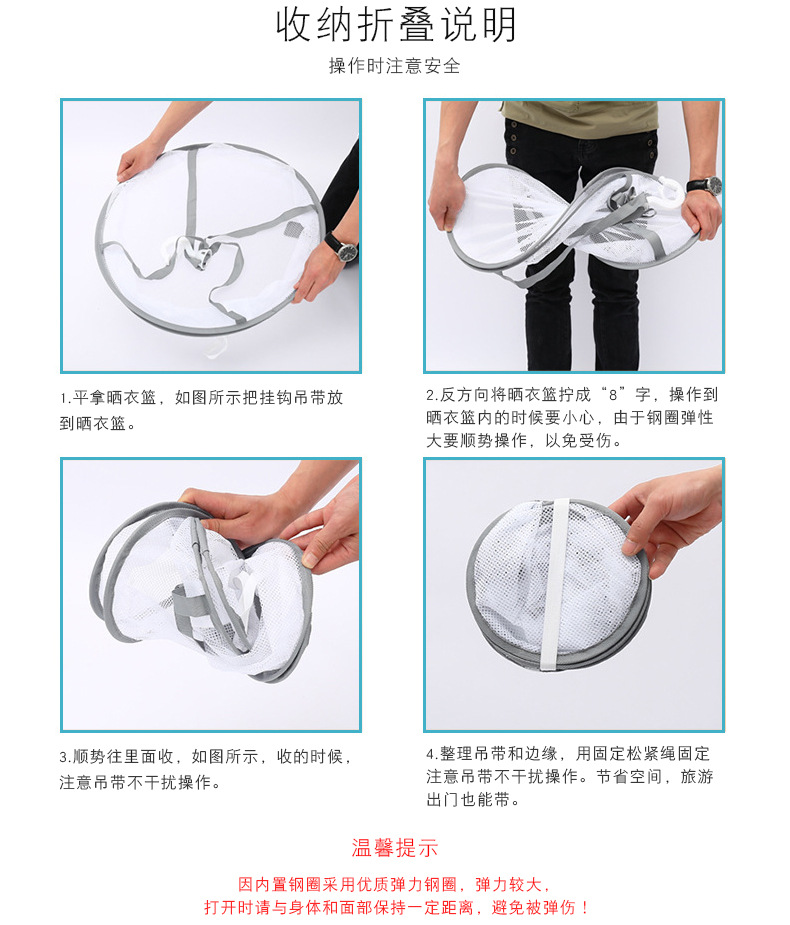 收纳折叠说明

操作时注意安全

1.平拿晒衣篮，如图所示把挂钩吊带放到晒衣篮。

2.反方向将晒衣篮拧成“8”字，操作到晒衣篮内的时候要小心，由于钢圈弹性大要顺势操作，以免受伤。

3.顺势往里面收，如图所示，收的时候，注意吊带不干扰操作。

4.整理吊带和边缘，用固定松紧绳固定注意吊带不干扰操作。节省空间，旅游出门也能带。

温馨提示

因内置钢圈采用优质弹力钢圈，弹力较大，
打开时请与身体和面部保持一定距离，避免被弹伤！