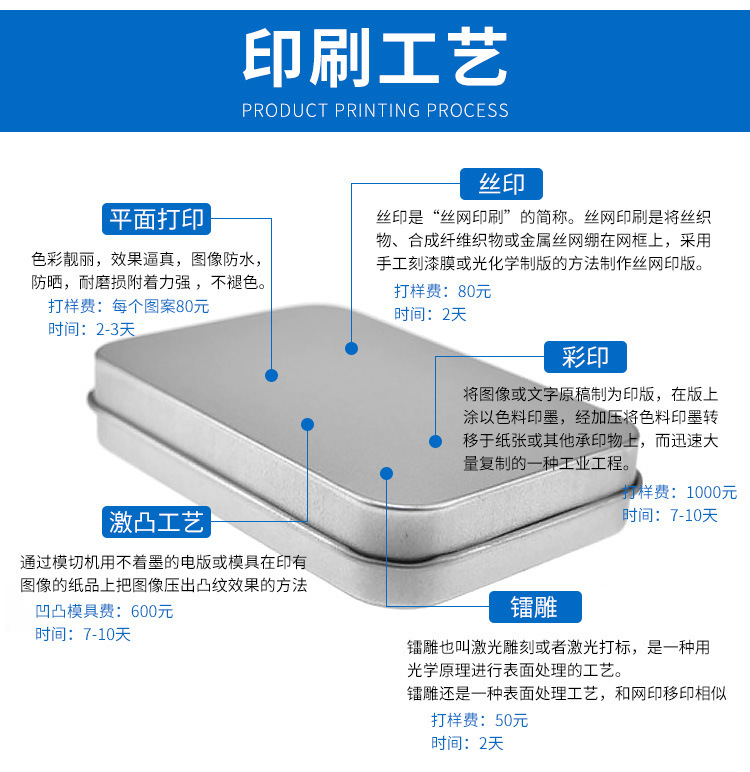 印刷工艺

PRODUCT PRINTING PROCESS

平面打印

色彩靓丽，效果逼真，图像防水，防晒，耐磨损附着力强，不褪色。

打样费：每个图案80元

时间：2-3天

丝印

丝印是“丝网印刷”的简称。丝网印刷是将丝织物、合成纤维织物或金属丝网绷在网框上，采用手工刻漆膜或光化学制版的方法制作丝网印版。

打样费：80元

时间：2天

彩印

将图像或文字原稿制为印版，在版上涂以色料印墨，经加压将色料印墨转移于纸张或其他承印物上，而迅速大量复制的一种工业工程。

打样费：1000元

时间：7-10天

激凸工艺

通过模切机用不着墨的电版或模具在印有图像的纸品上把图像压出凸纹效果的方法

凹凸模具费：600元

时间：7-10天

镭雕

镭雕也叫激光雕刻或者激光打标，是一种用光学原理进行表面处理的工艺。

镭雕还是一种表面处理工艺，和网印移印相似

打样费：50元

时间：2天