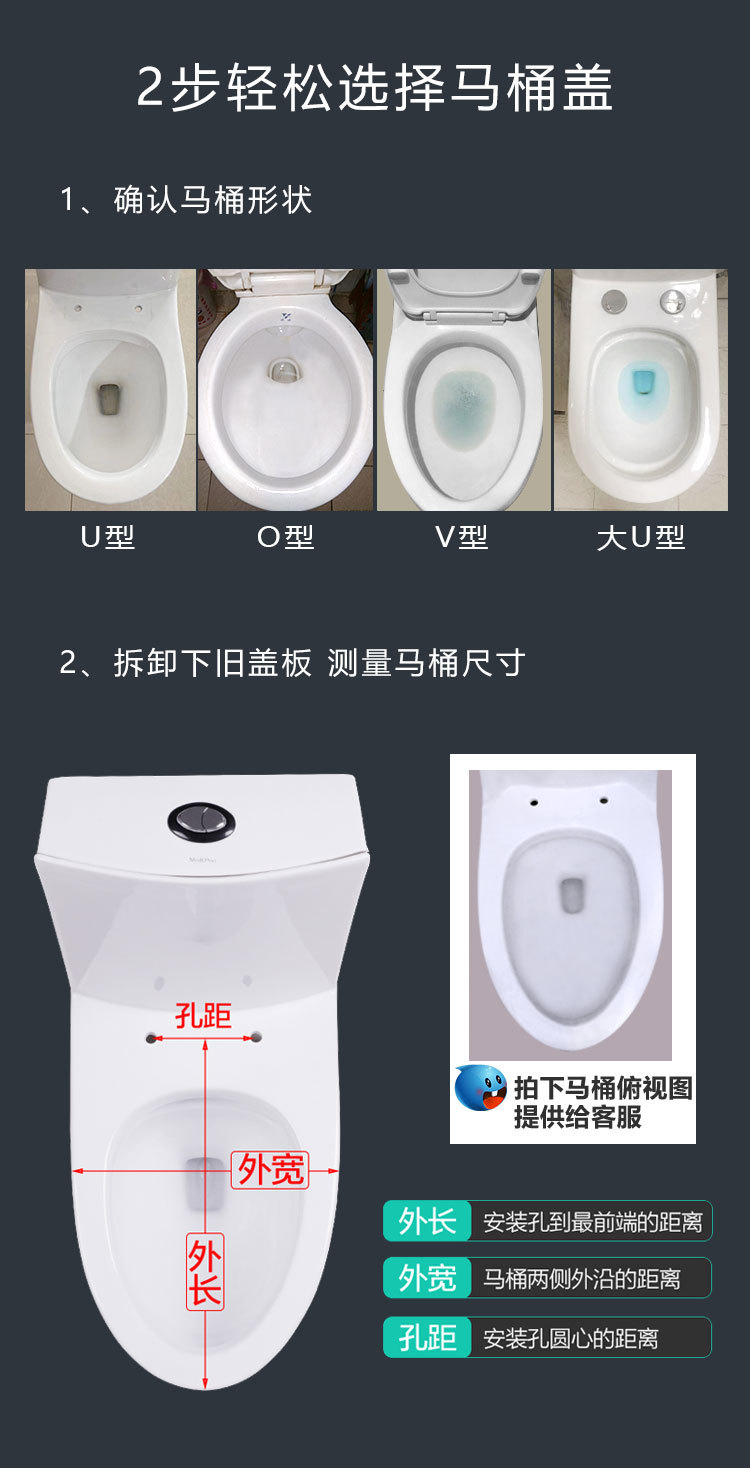 2步轻松选择马桶盖

1、确认马桶形状

U型　O型　V型　大U型

2、拆卸下旧盖板 测量马桶尺寸

孔距

外宽

外长

拍下马桶俯视图
提供给客服

外长　安装孔到最前端的距离

外宽　马桶两侧外沿的距离

孔距　安装孔圆心的距离