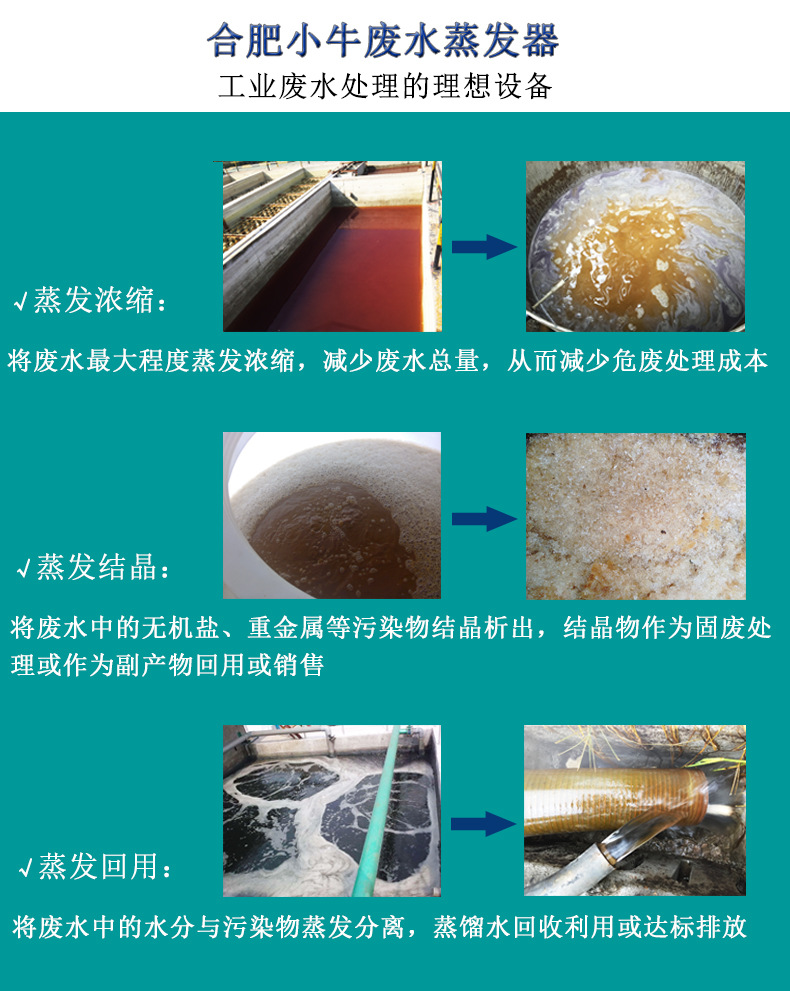 合肥小牛废水蒸发器

工业废水处理的理想设备

√蒸发浓缩：

将废水最大程度蒸发浓缩，减少废水总量，从而减少危废处理成本

√蒸发结晶：

将废水中的无机盐、重金属等污染物结晶析出，结晶物作为固废处理或作为副产物回用或销售

√蒸发回用：

将废水中的水分与污染物蒸发分离，蒸馏水回收利用或达标排放