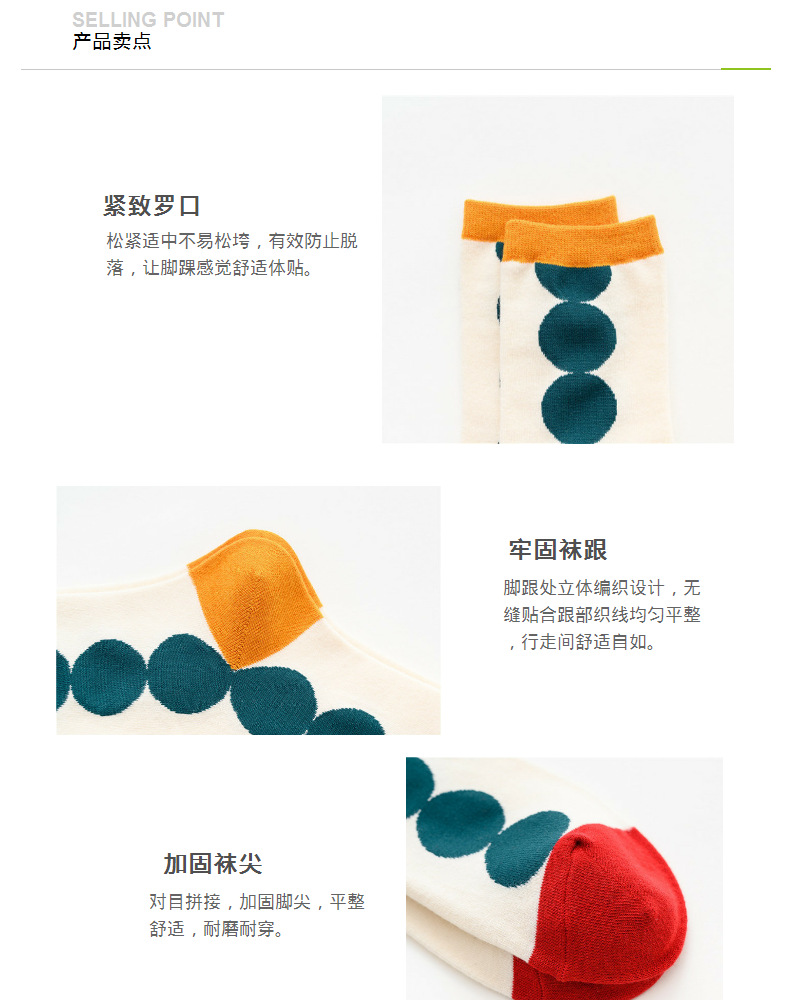 SELLING POINT
产品卖点

紧致罗口
松紧适中不易松垮，有效防止脱落，让脚踝感觉舒适体贴。

牢固袜跟
脚跟处立体编织设计，无缝贴合跟部织线均匀平整，行走间舒适自如。

加固袜尖
对目拼接，加固脚尖，平整舒适，耐磨耐穿。