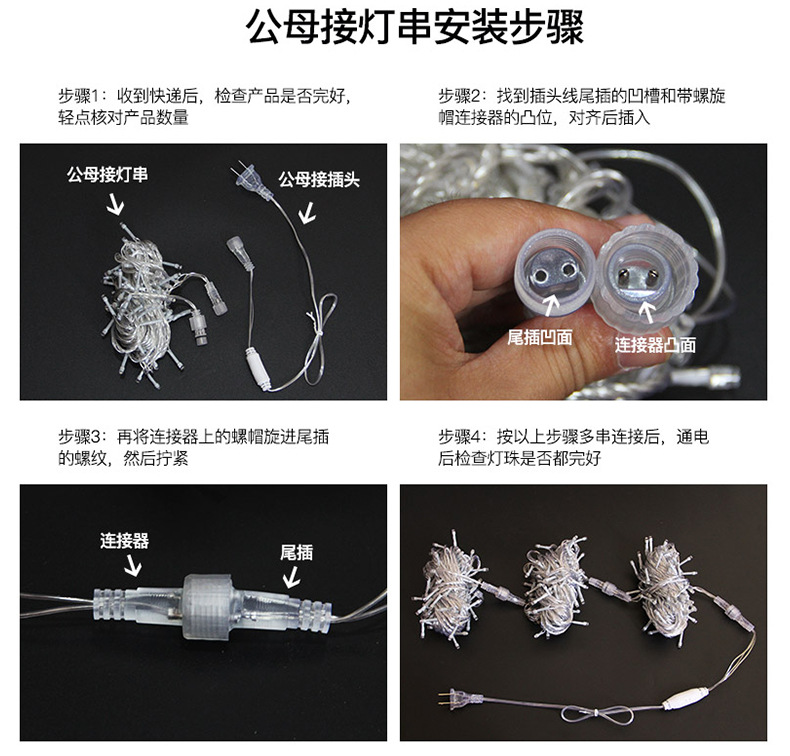 公母接灯串安装步骤

步骤1：收到快递后，检查产品是否完好，轻点核对产品数量

公母接灯串

公母接插头

步骤2：找到插头线尾插的凹槽和带螺旋帽连接器的凸位，对齐后插入

尾插凹面

连接器凸面

步骤3：再将连接器上的螺帽旋进尾插的螺纹，然后拧紧

连接器

尾插

步骤4：按以上步骤多串连接后，通电后检查灯珠是否都完好