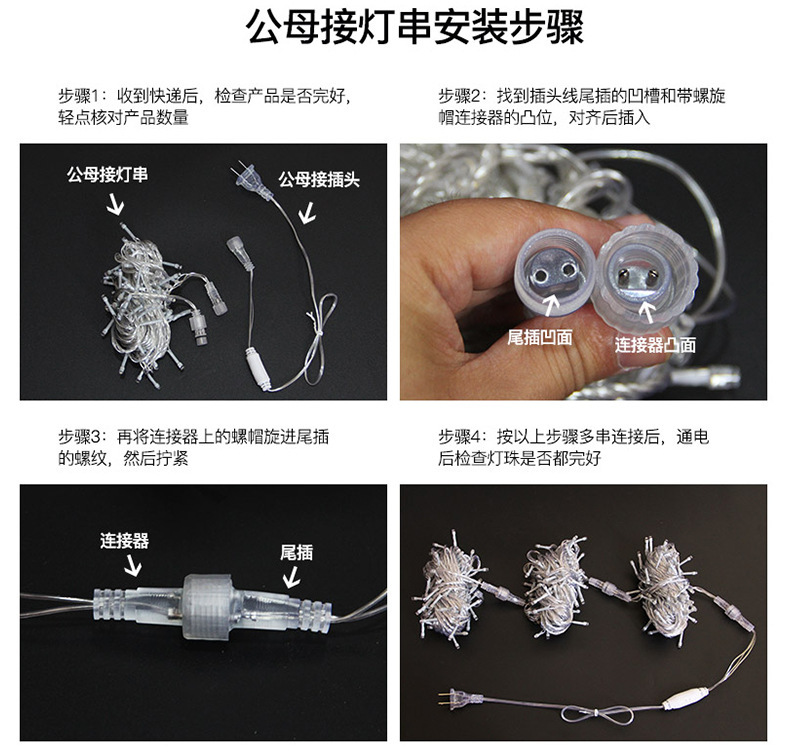 公母接灯串安装步骤

步骤1：收到快递后，检查产品是否完好，轻点核对产品数量

公母接灯串

公母接插头

步骤2：找到插头线尾插的凹槽和带螺旋帽连接器的凸位，对齐后插入

尾插凹面

连接器凸面

步骤3：再将连接器上的螺帽旋进尾插的螺纹，然后拧紧

连接器

尾插

步骤4：按以上步骤多串连接后，通电后检查灯珠是否都完好