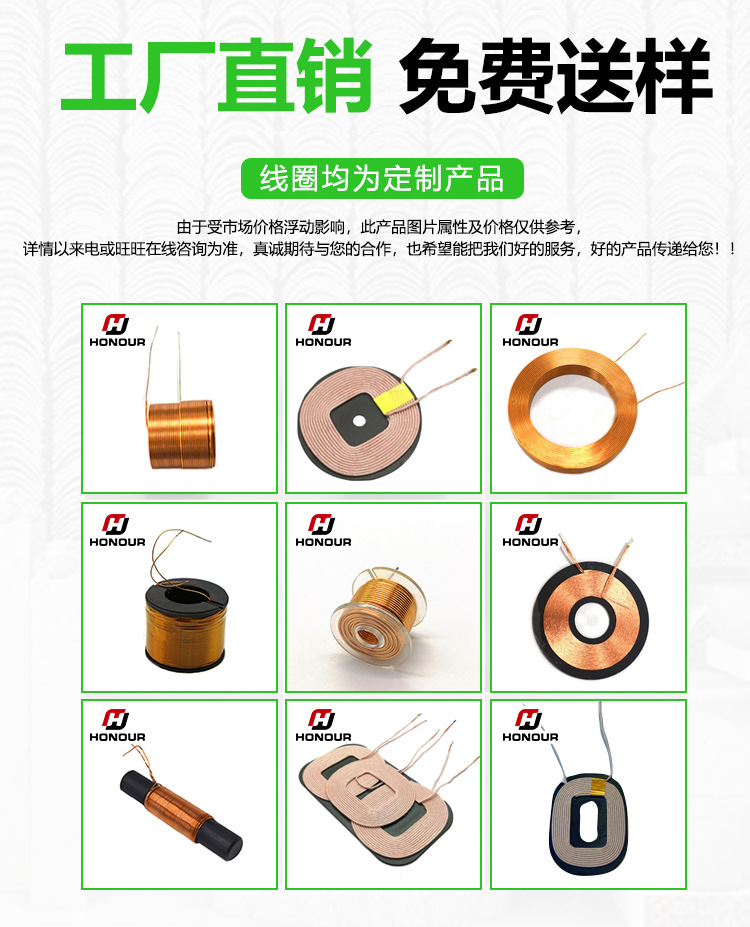 工厂直销 免费送样

线圈均为定制产品

由于受市场价格浮动影响，此产品图片属性及价格仅供参考，
详情以来电或旺旺在线咨询为准，真诚期待与您的合作，也希望能把我们好的服务，好的产品传递给您！！

HONOUR

HONOUR

HONOUR

HONOUR

HONOUR

HONOUR

HONOUR

HONOUR

HONOUR