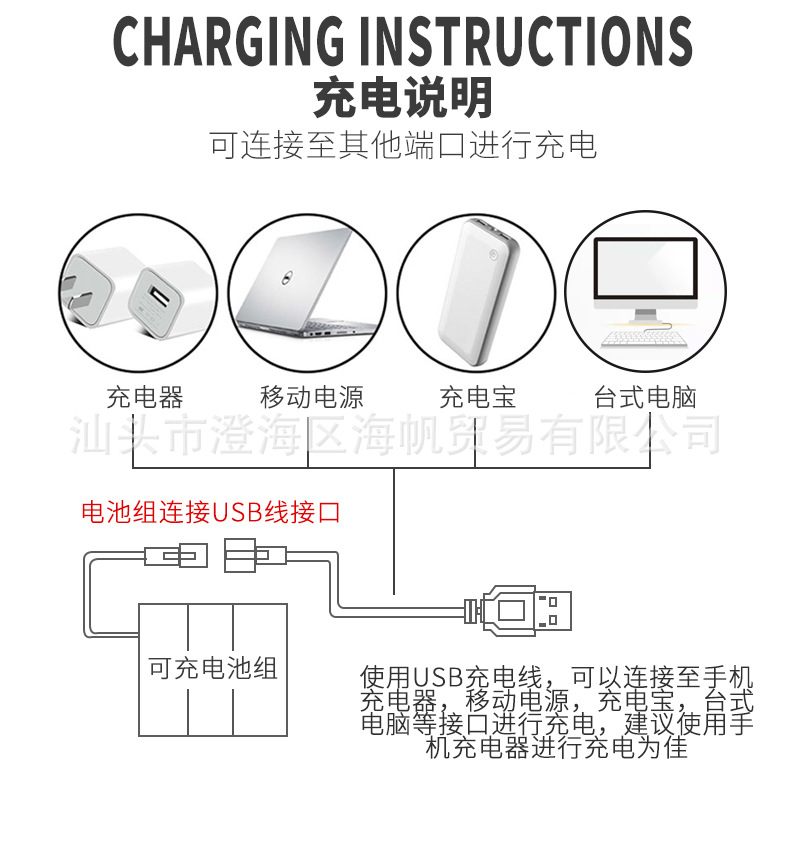 CHARGING INSTRUCTIONS
充电说明
可连接至其他端口进行充电

充电器
移动电源
充电宝
台式电脑

汕头市澄海区海帆贸易有限公司

电池组连接USB线接口

可充电池组

使用USB充电线，可以连接至手机充电器，移动电源，充电宝，台式电脑等接口进行充电，建议使用手机充电器进行充电为佳