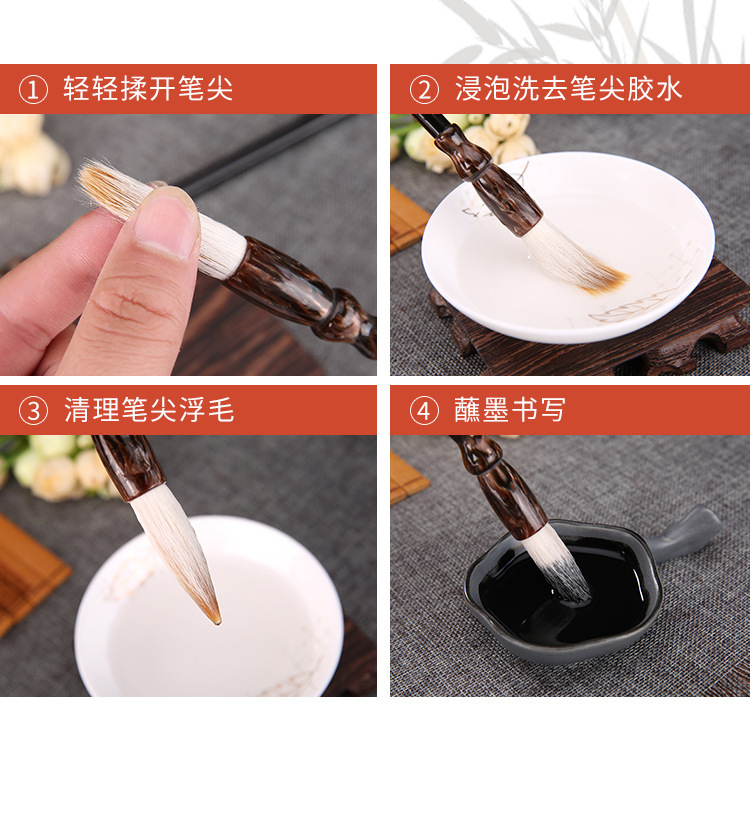 ① 轻轻揉开笔尖

② 浸泡洗去笔尖胶水

③ 清理笔尖浮毛

④ 蘸墨书写