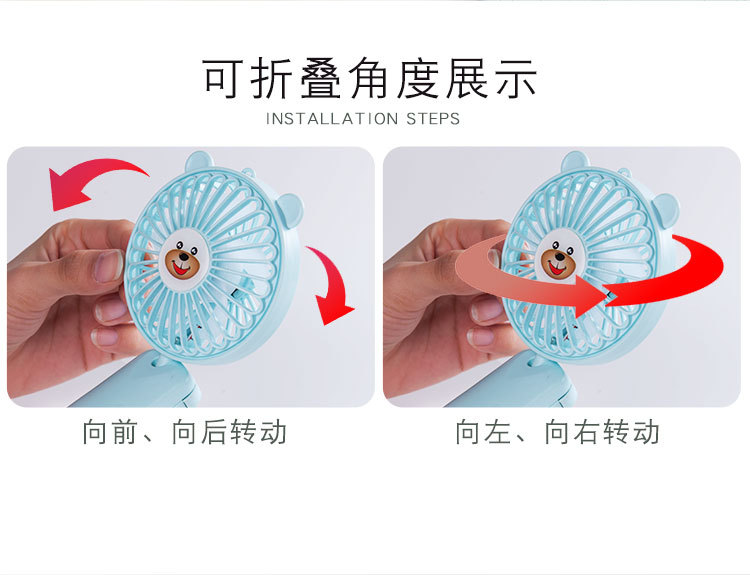 可折叠角度展示
INSTALLATION STEPS

向前、向后转动

向左、向右转动