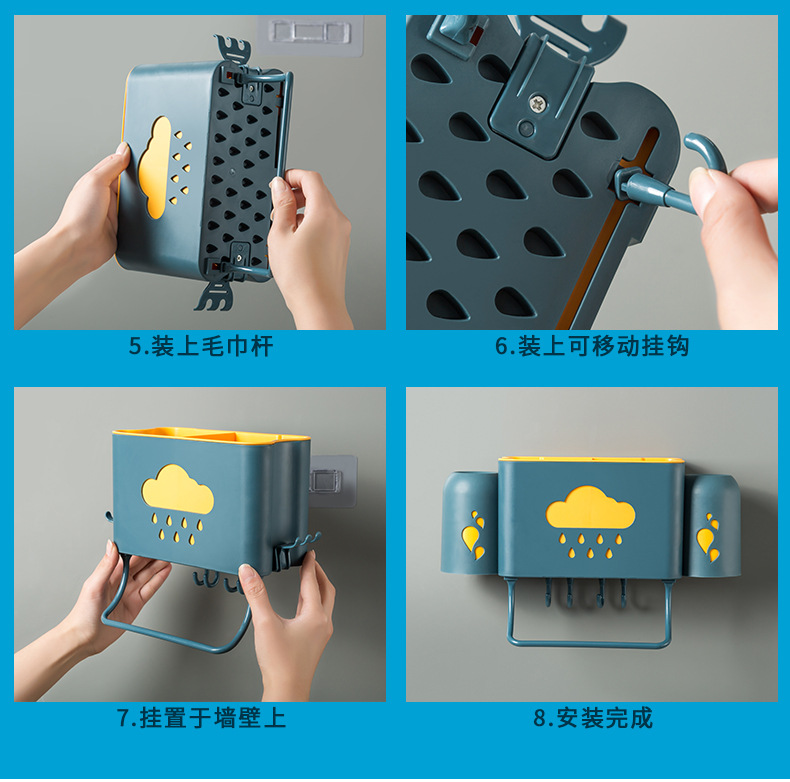 5.装上毛巾杆

6.装上可移动挂钩

7.挂置于墙壁上

8.安装完成