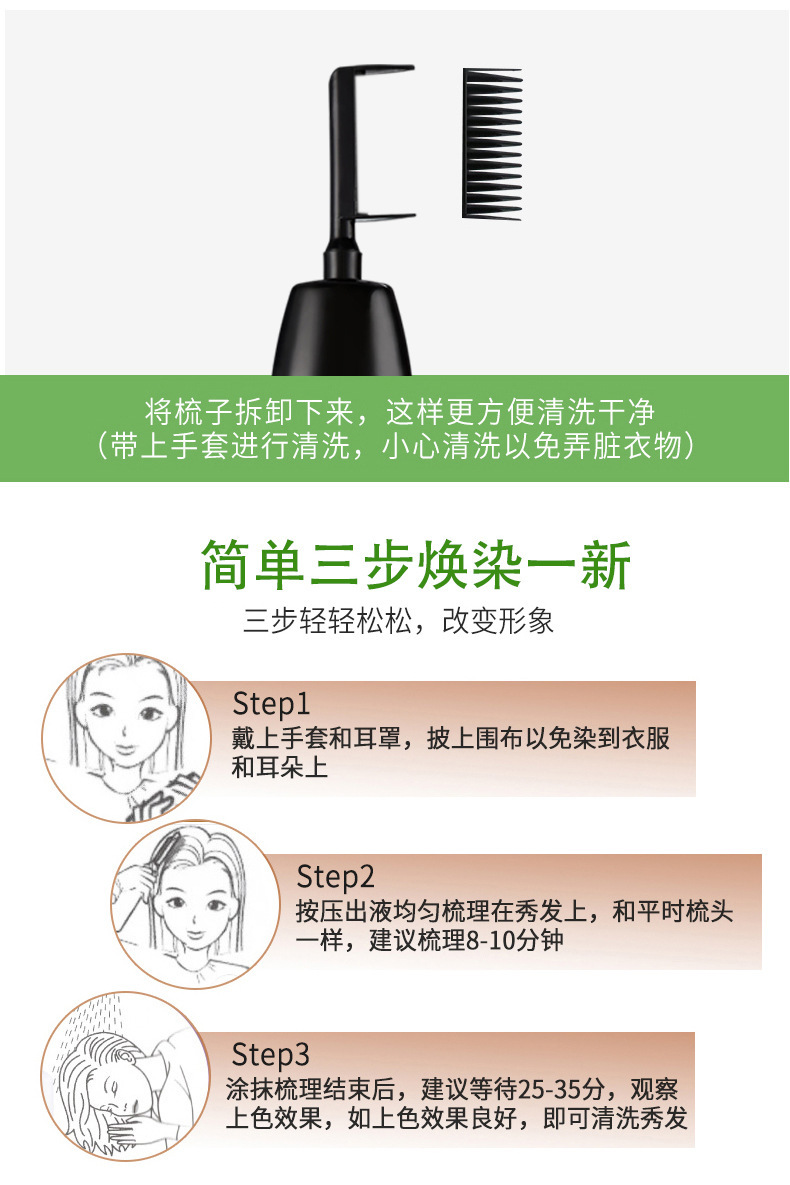 将梳子拆卸下来，这样更方便清洗干净
（带上手套进行清洗，小心清洗以免弄脏衣物）

简单三步焕染一新
三步轻轻松松，改变形象

Step1
戴上手套和耳罩，披上围布以免染到衣服和耳朵上

Step2
按压出液均匀梳理在秀发上，和平时梳头一样，建议梳理8-10分钟

Step3
涂抹梳理结束后，建议等待25-35分，观察上色效果，如上色效果良好，即可清洗秀发