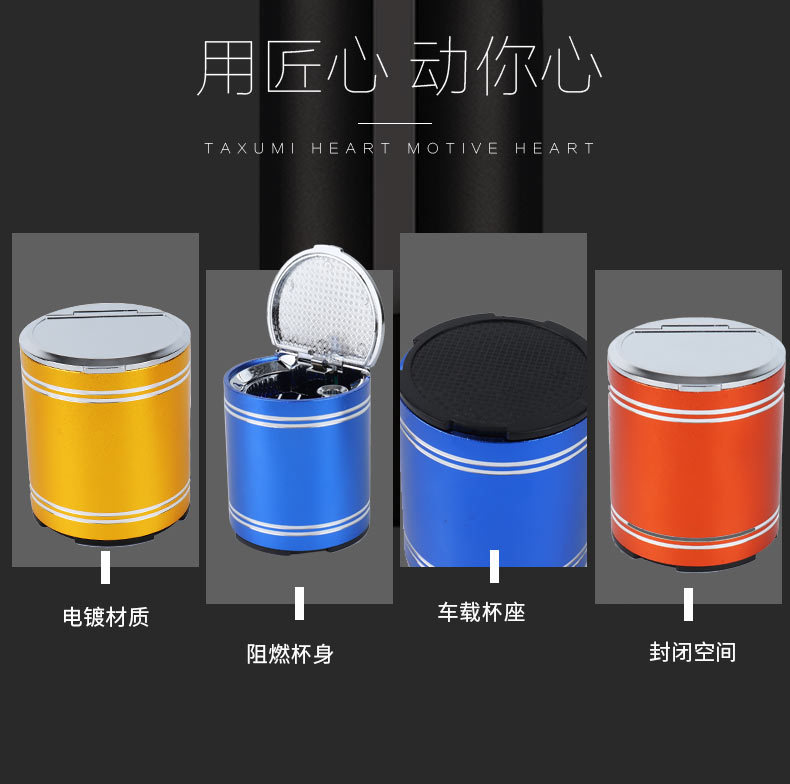 用匠心 动你心

TAXUMI HEART MOTIVE HEART

电镀材质

阻燃杯身

车载杯座

封闭空间