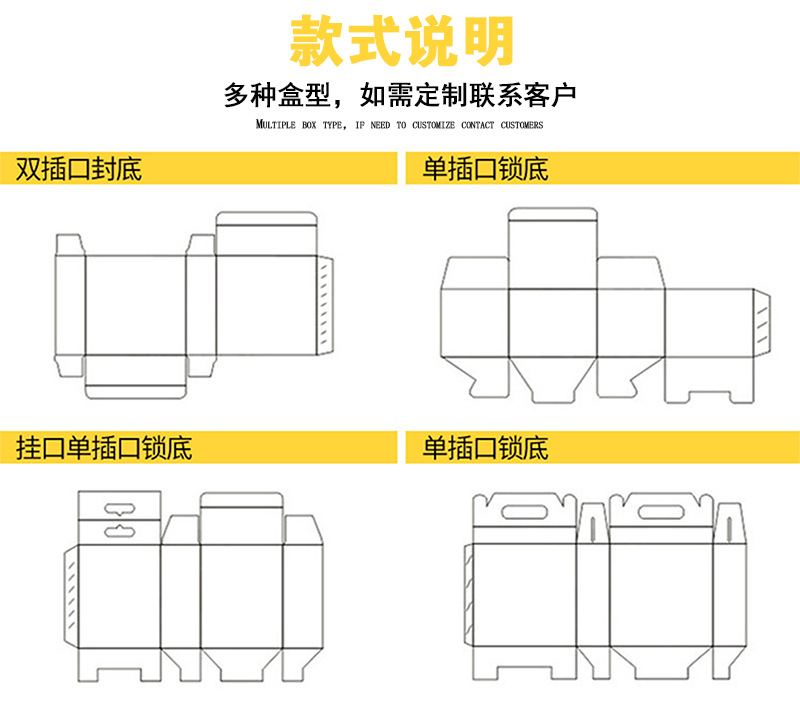 款式说明

多种盒型，如需定制联系客户

MULTIPLE BOX TYPE, IF NEED TO CUSTOMIZE CONTACT CUSTOMERS

双插口封底

单插口锁底

挂口单插口锁底

单插口锁底